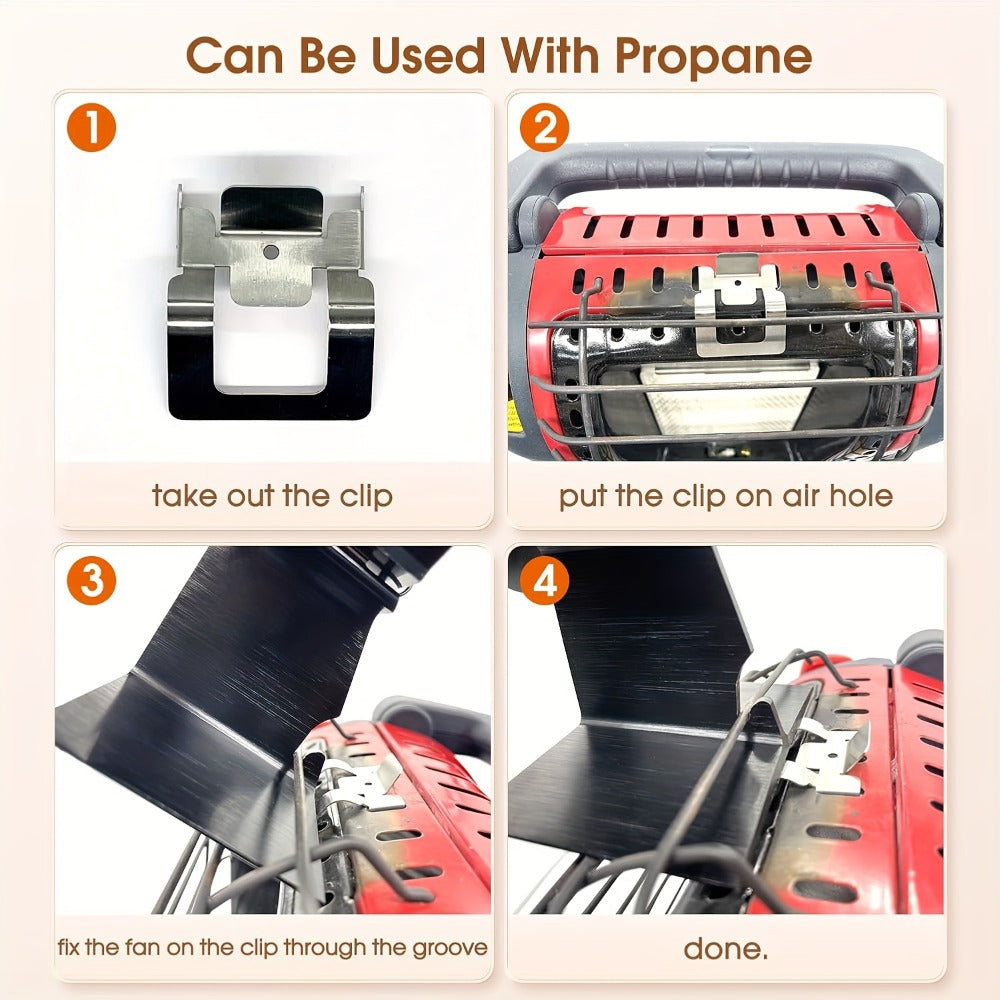 Can Be Used With Propane

1

take out the clip

2

put the clip on air hole

3

fix the fan on the clip through the groove

4

done.