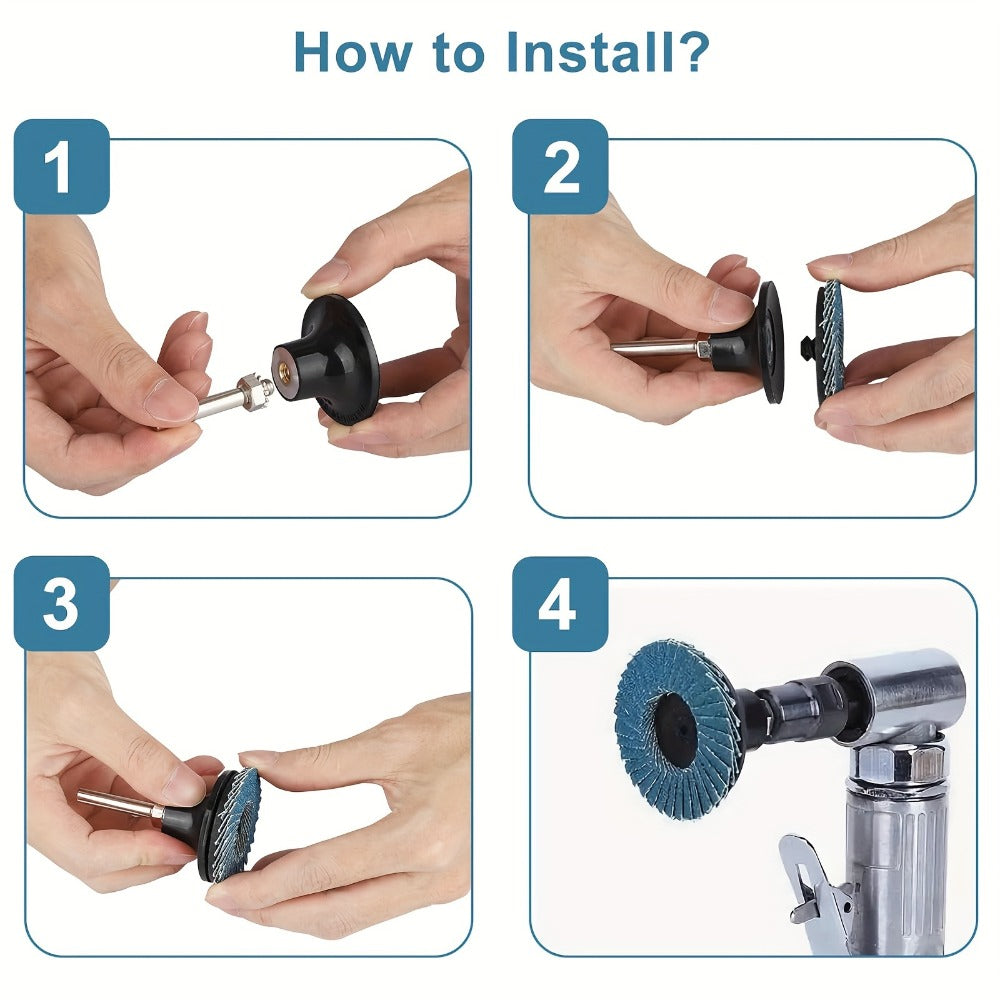 How to Install?

1

2

3

4