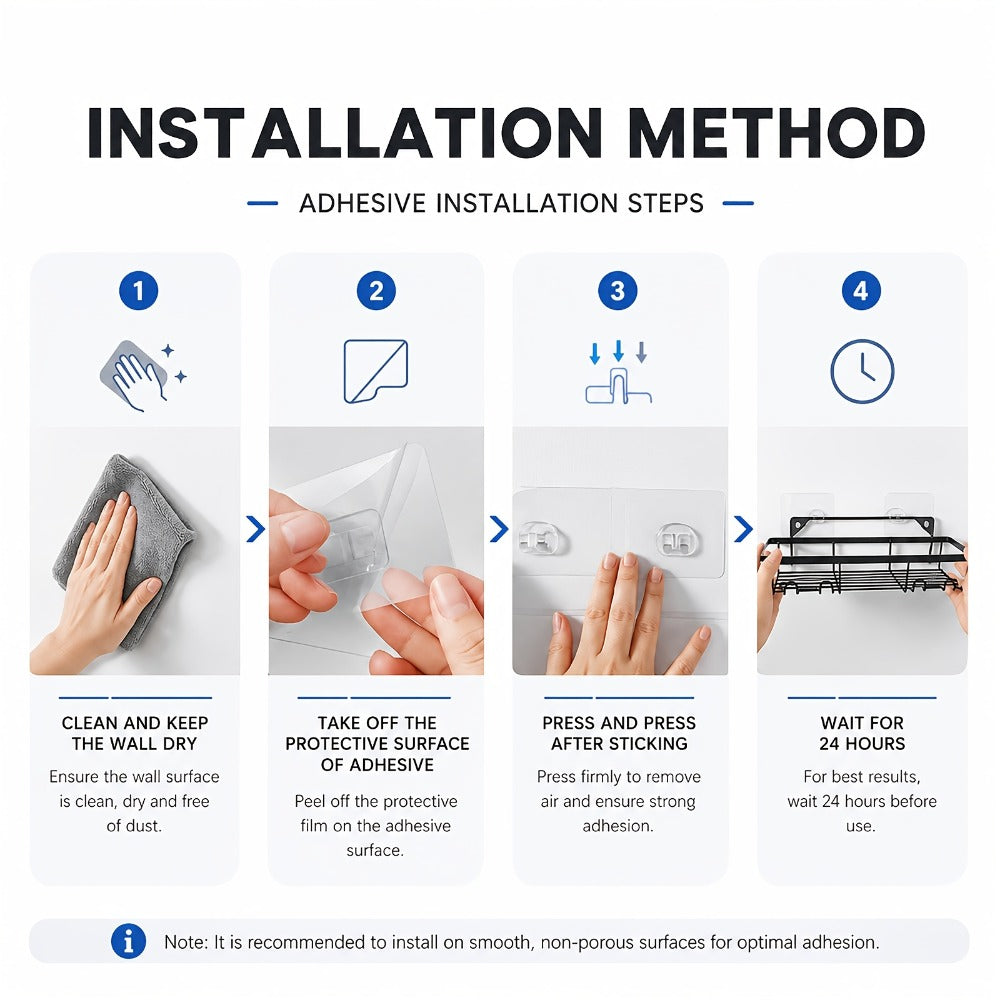 INSTALLATION METHOD

ADHESIVE INSTALLATION STEPS

1

CLEAN AND KEEP THE WALL DRY

Ensure the wall surface is clean, dry and free of dust.

2

TAKE OFF THE PROTECTIVE SURFACE OF ADHESIVE

Peel off the protective film on the adhesive surface.

3

PRESS AND PRESS AFTER STICKING

Press firmly to remove air and ensure strong adhesion.

4

WAIT FOR 24 HOURS

For best results, wait 24 hours before use.

Note: It is recommended to install on smooth, non-porous surfaces for optimal adhesion.