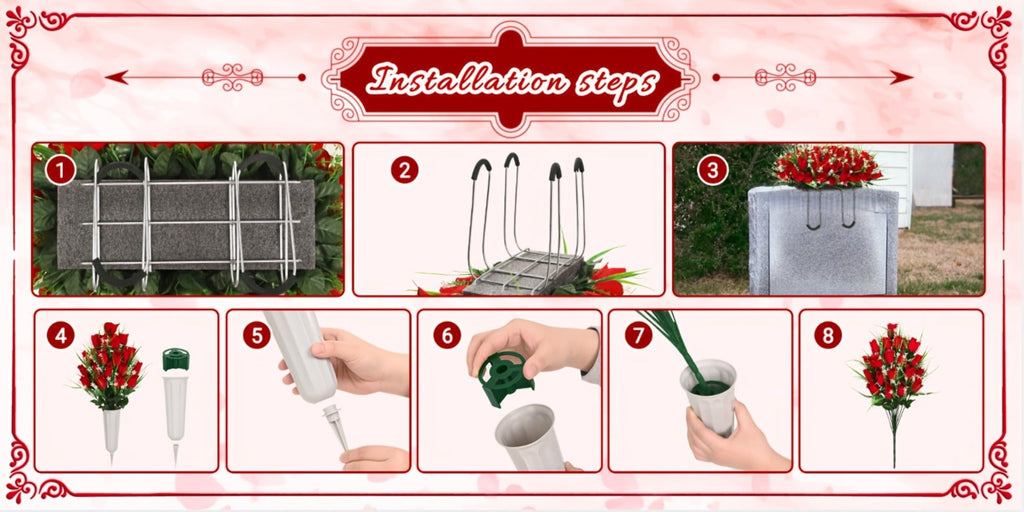 Installation steps

1

2

3

4

5

6

7

8