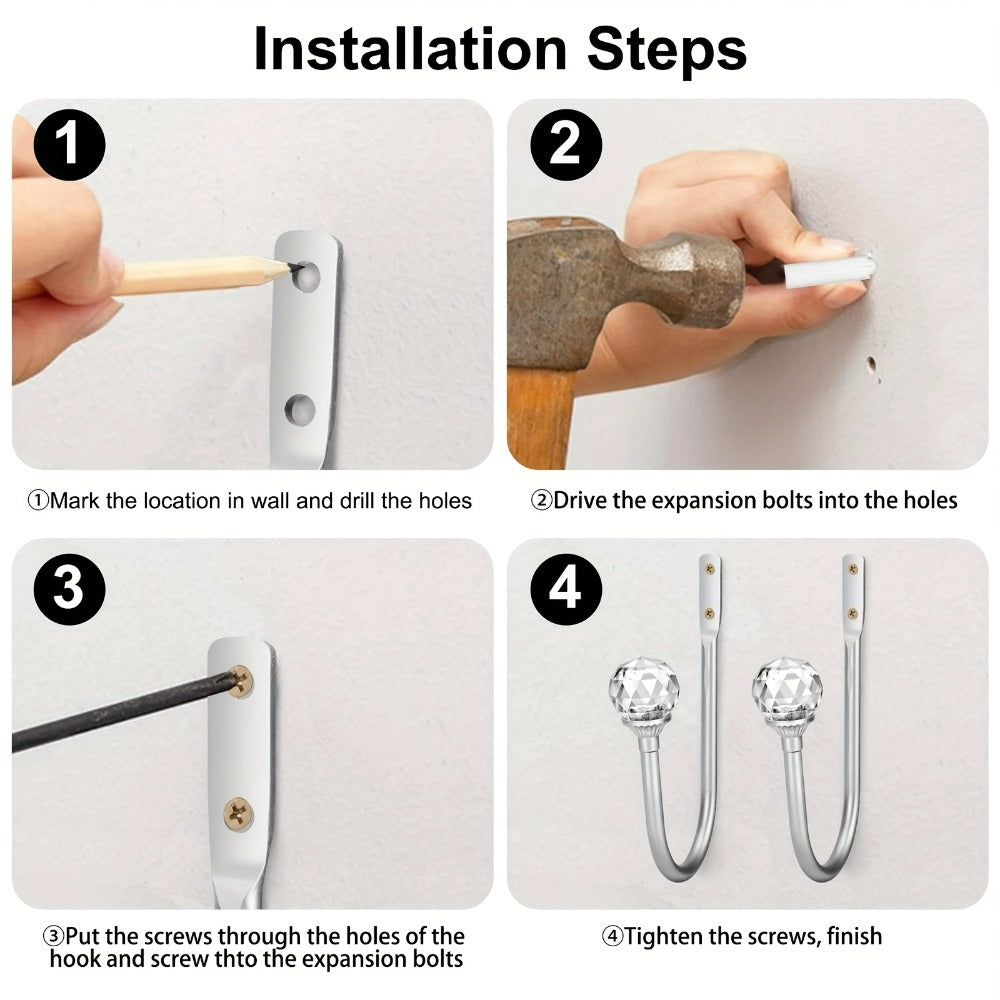 Installation Steps

1

①Mark the location in wall and drill the holes

2

②Drive the expansion bolts into the holes

3

③Put the screws through the holes of the hook and screw thto the expansion bolts

4

④Tighten the screws, finish