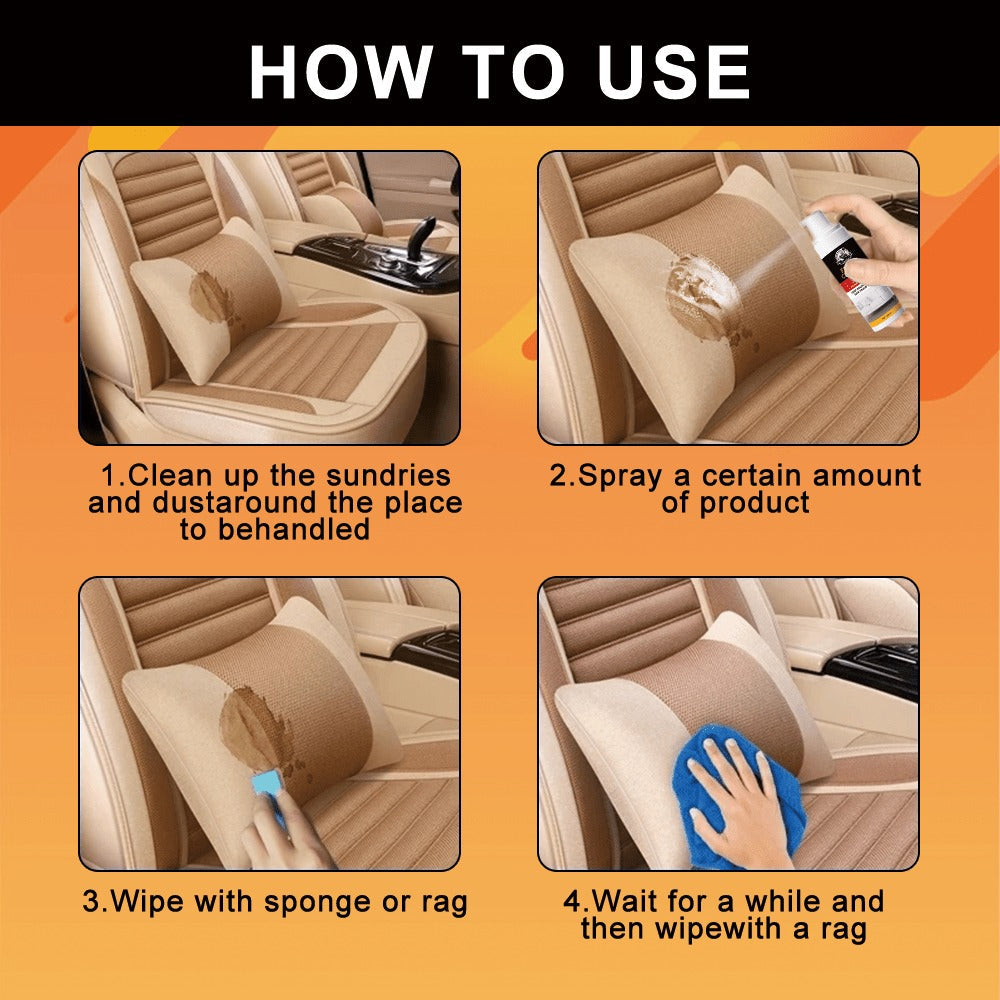 HOW TO USE

1.Clean up the sundries and dustaround the place to behandled

2.Spray a certain amount of product

3.Wipe with sponge or rag

4.Wait for a while and then wipewith a rag