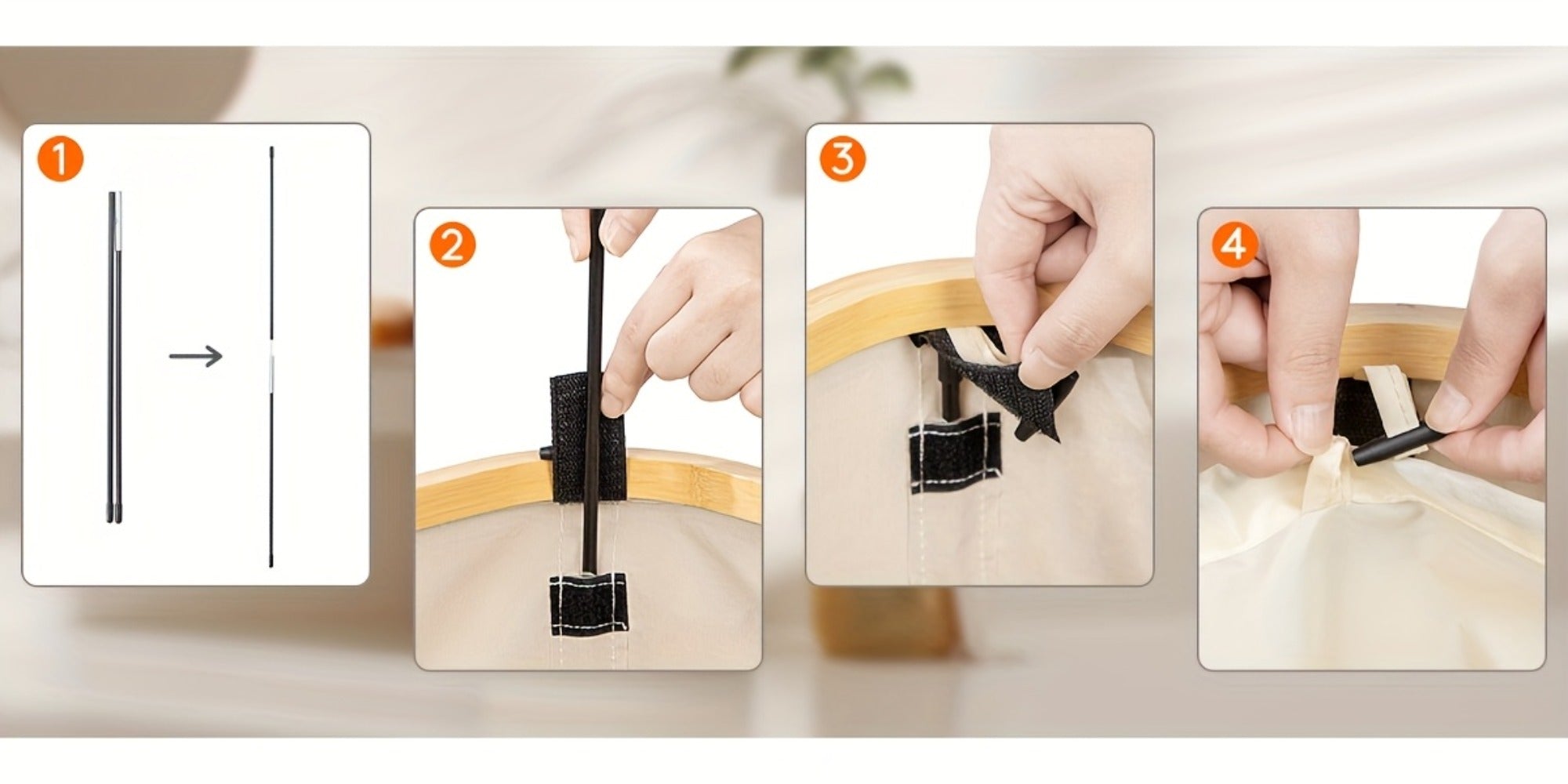 1

2

3

4