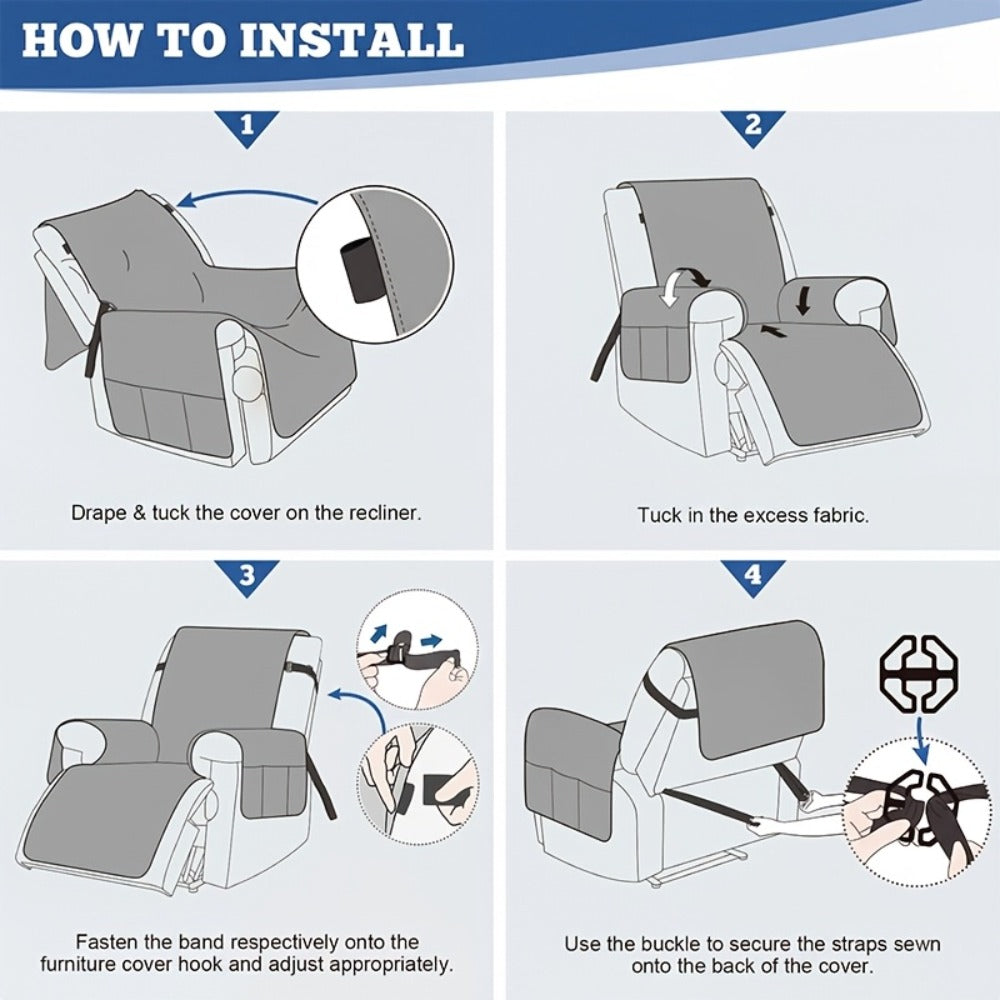 HOW TO INSTALL

1

Drape & tuck the cover on the recliner.

2

Tuck in the excess fabric.

3

Fasten the band respectively onto the furniture cover hook and adjust appropriately.

4

Use the buckle to secure the straps sewn onto the back of the cover.