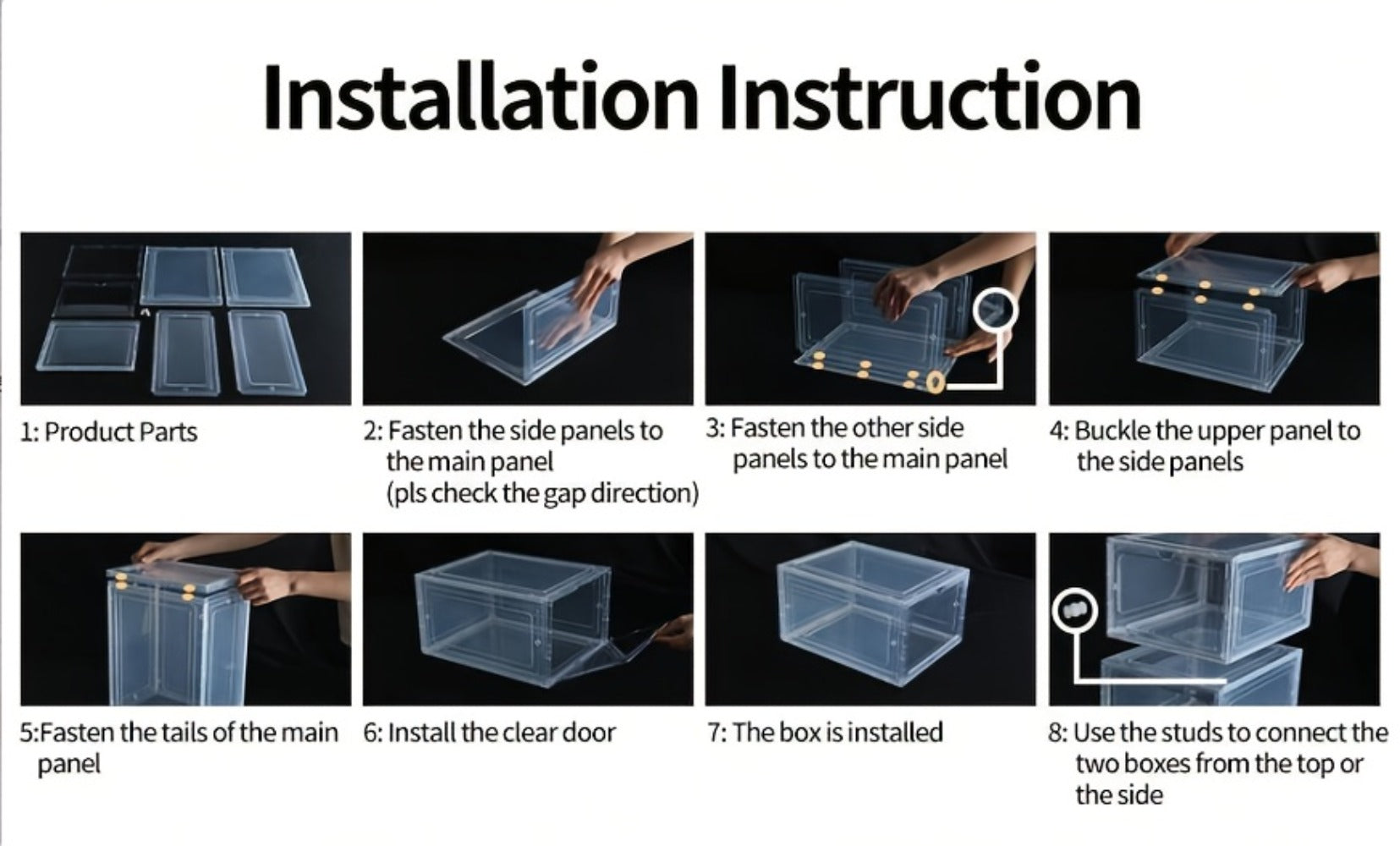 Installation Instruction

1: Product Parts

2: Fasten the side panels to the main panel (pls check the gap direction)

3: Fasten the other side panels to the main panel

4: Buckle the upper panel to the side panels

5:Fasten the tails of the main panel

6: Install the clear door

7: The box is installed

8: Use the studs to connect the two boxes from the top or the side