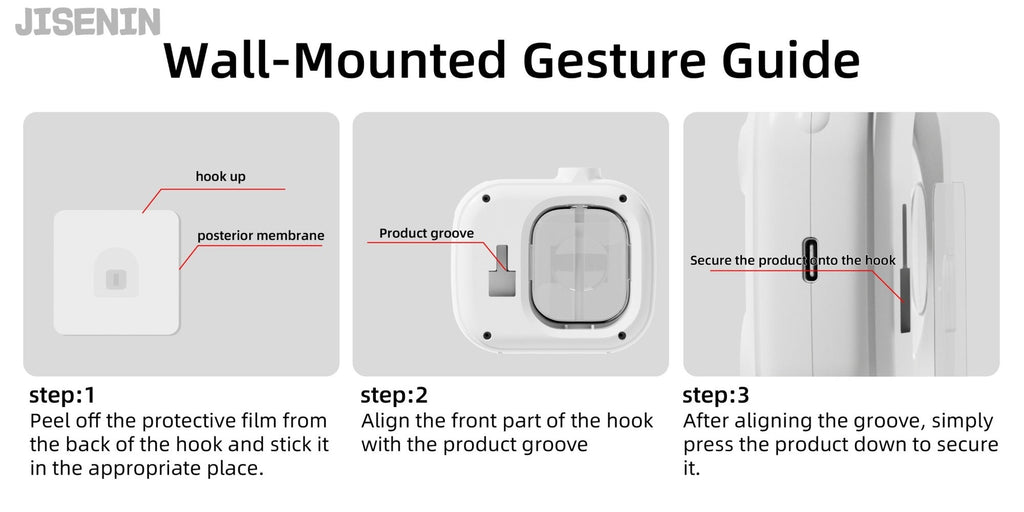 JISENIN

Wall-Mounted Gesture Guide

hook up

posterior membrane

step:1
Peel off the protective film from the back of the hook and stick it in the appropriate place.

Product groove

step:2
Align the front part of the hook with the product groove

Secure the product onto the hook

step:3
After aligning the groove, simply press the product down to secure it.