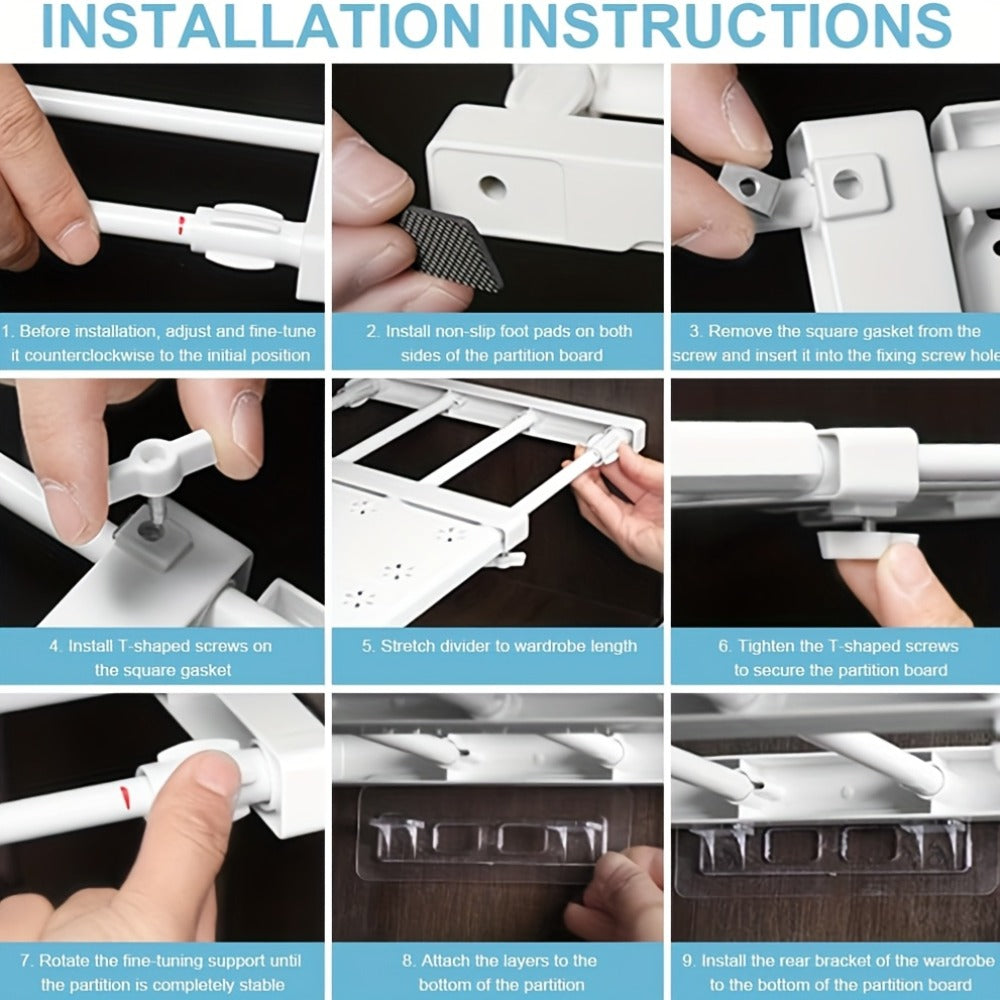 INSTALLATION INSTRUCTIONS

1. Before installation, adjust and fine-tune it counterclockwise to the initial position

2. Install non-slip foot pads on both sides of the partition board

3. Remove the square gasket from the screw and insert it into the fixing screw hole

4. Install T-shaped screws on the square gasket

5. Stretch divider to wardrobe length

6. Tighten the T-shaped screws to secure the partition board

7. Rotate the fine-tuning support until the partition is completely stable

8. Attach the layers to the bottom of the partition

9. Install the rear bracket of the wardrobe to the bottom of the partition board