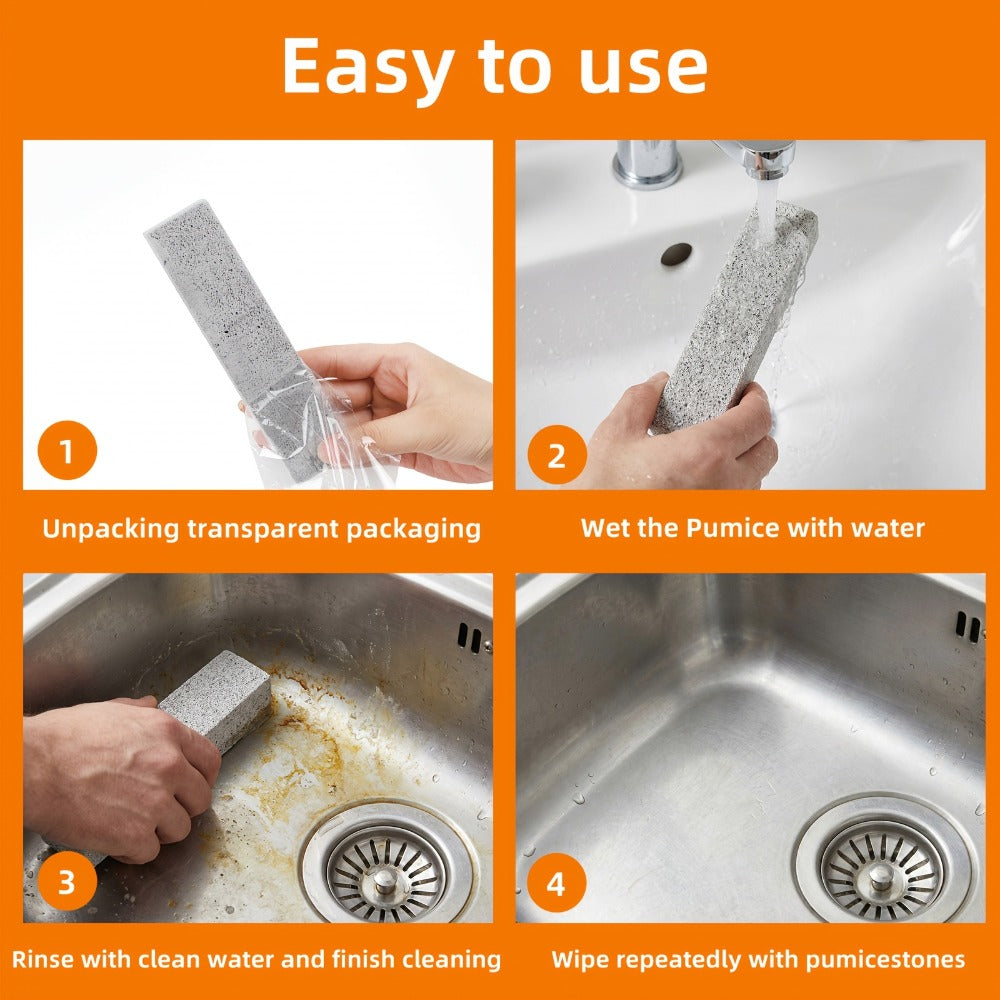 Easy to use

1

Unpacking transparent packaging

2

Wet the Pumice with water

3

Rinse with clean water and finish cleaning

4

Wipe repeatedly with pumicestones