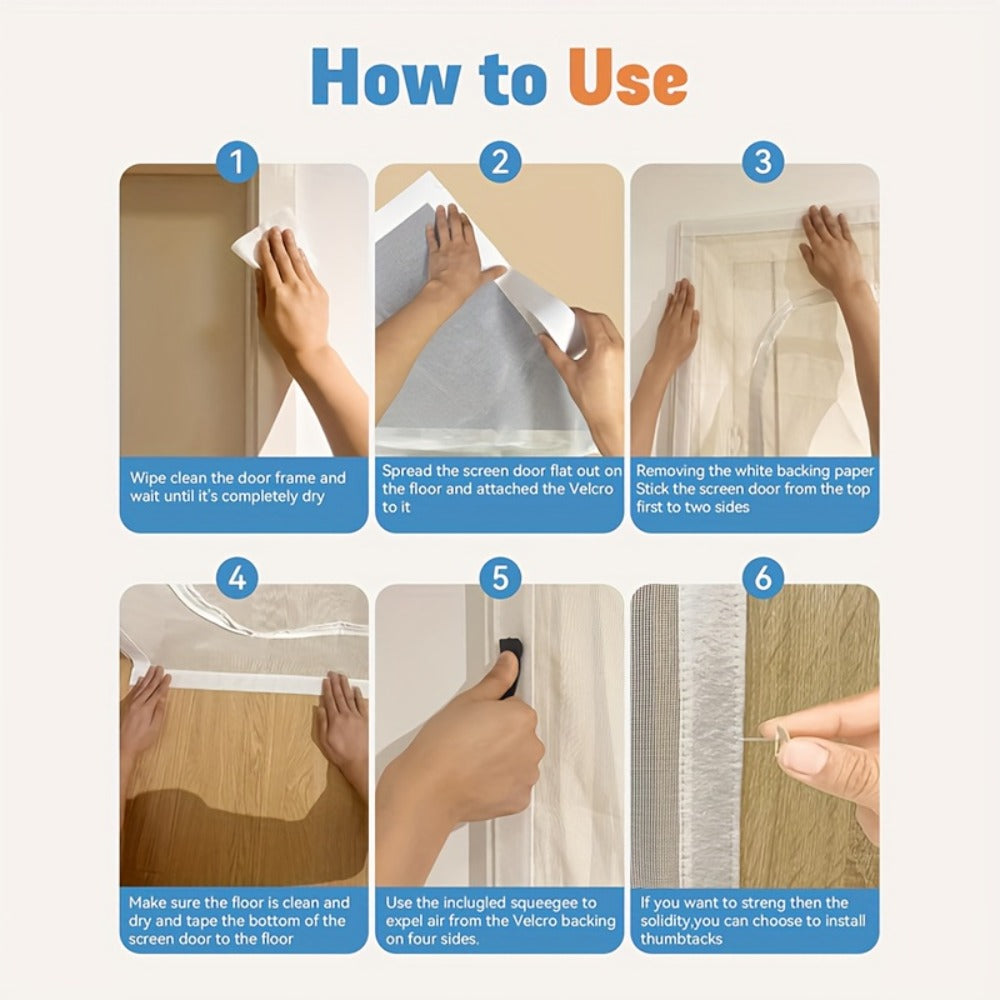 How to Use

1

Wipe clean the door frame and wait until it's completely dry

2

Spread the screen door flat out on the floor and attached the Velcro to it

3

Removing the white backing paper Stick the screen door from the top first to two sides

4

Make sure the floor is clean and dry and tape the bottom of the screen door to the floor

5

Use the inclugled squeegee to expel air from the Velcro backing on four sides.

6

If you want to streng then the solidity,you can choose to install thumbtacks