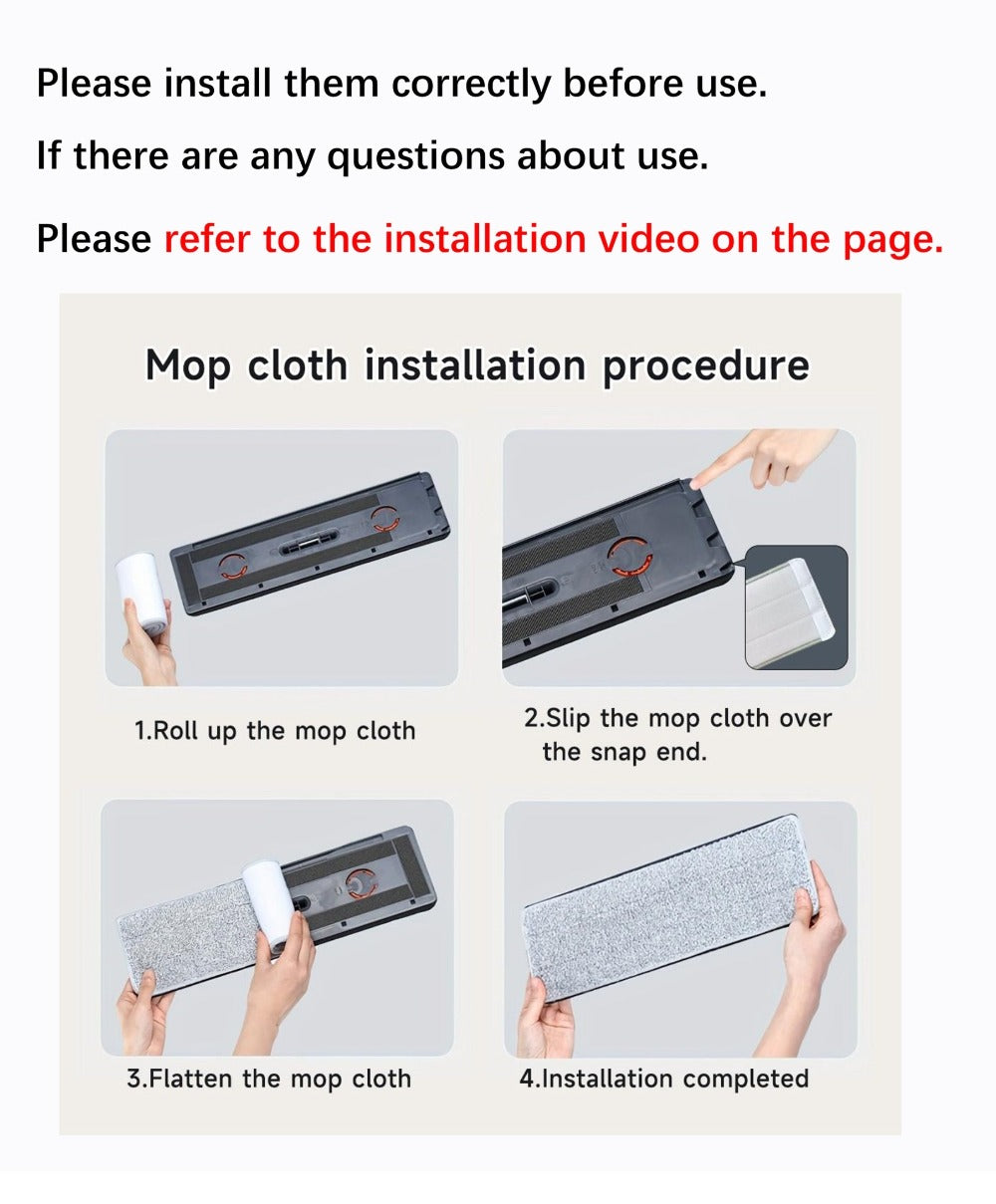 Please install them correctly before use.

If there are any questions about use.

Please refer to the installation video on the page.

Mop cloth installation procedure

1.Roll up the mop cloth

2.Slip the mop cloth over the snap end.

3.Flatten the mop cloth

4.Installation completed