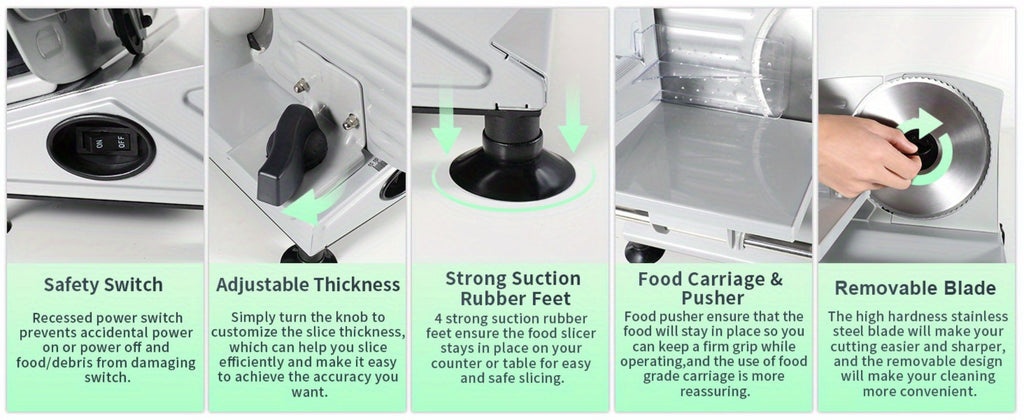 ON OFF

Safety Switch

Recessed power switch prevents accidental power on or power off and food/debris from damaging switch.

Adjustable Thickness

Simply turn the knob to customize the slice thickness, which can help you slice efficiently and make it easy to achieve the accuracy you want.

Strong Suction Rubber Feet

4 strong suction rubber feet ensure the food slicer stays in place on your counter or table for easy and safe slicing.

Food Carriage & Pusher

Food pusher ensure that the food will stay in place so you can keep a firm grip while operating,and the use of food grade carriage is more reassuring.

Removable Blade

The high hardness stainless steel blade will make your cutting easier and sharper, and the removable design will make your cleaning more convenient.