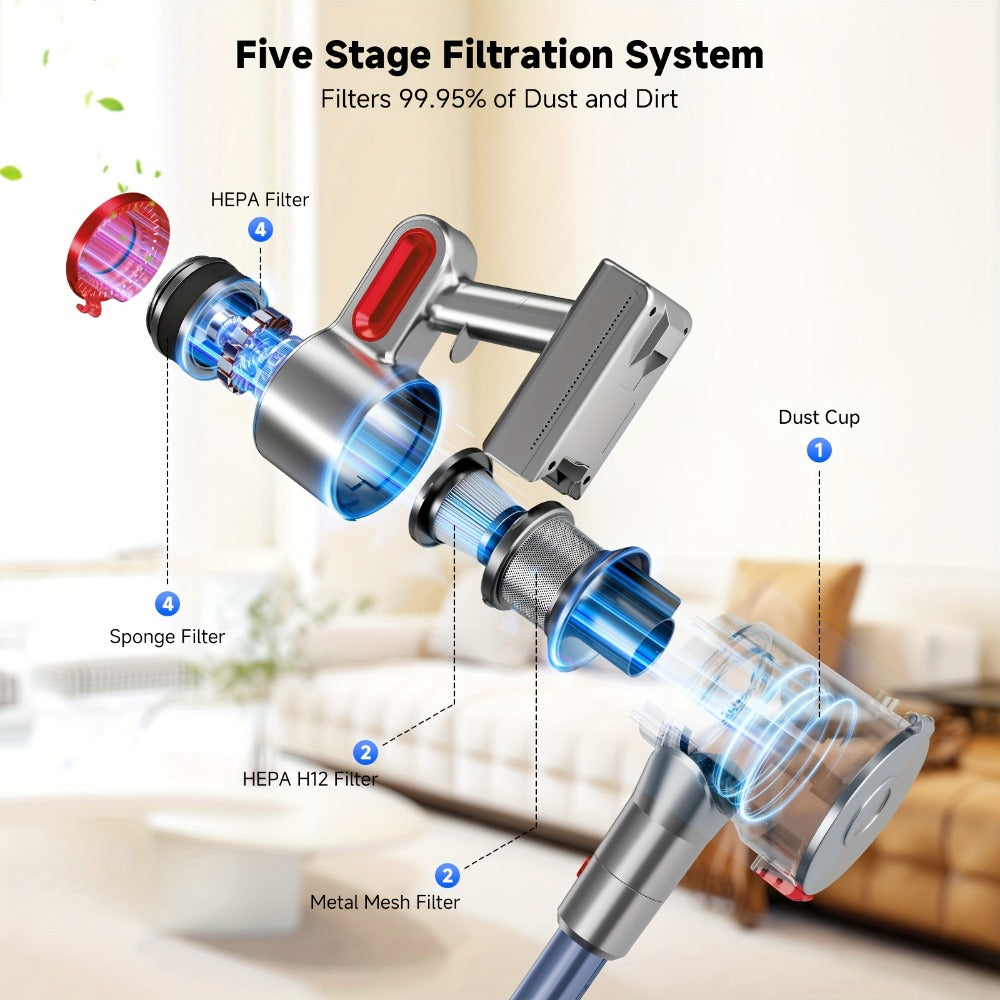 Five Stage Filtration System
Filters 99.95% of Dust and Dirt

HEPA Filter
4

Dust Cup
1

4
Sponge Filter

2
HEPA H12 Filter

2
Metal Mesh Filter