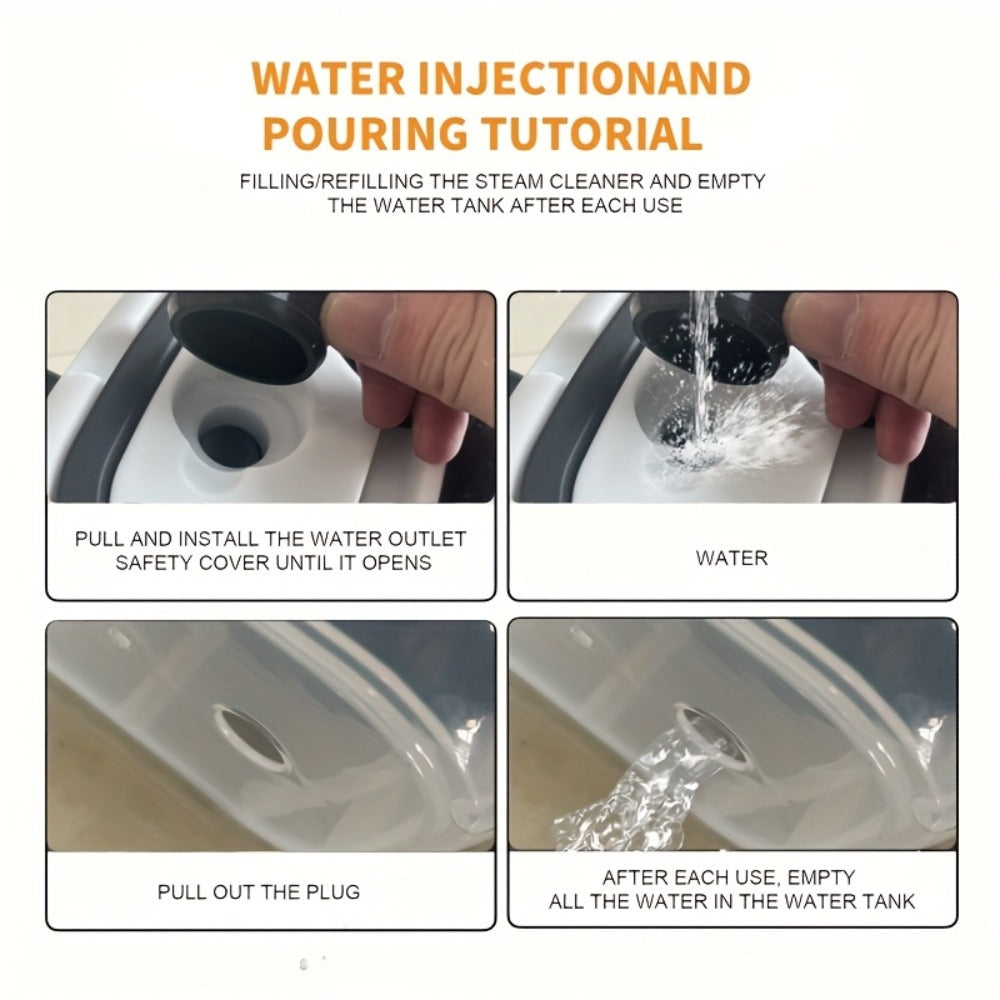 WATER INJECTIONAND POURING TUTORIAL

FILLING/REFILLING THE STEAM CLEANER AND EMPTY THE WATER TANK AFTER EACH USE

PULL AND INSTALL THE WATER OUTLET SAFETY COVER UNTIL IT OPENS

WATER

PULL OUT THE PLUG

AFTER EACH USE, EMPTY ALL THE WATER IN THE WATER TANK