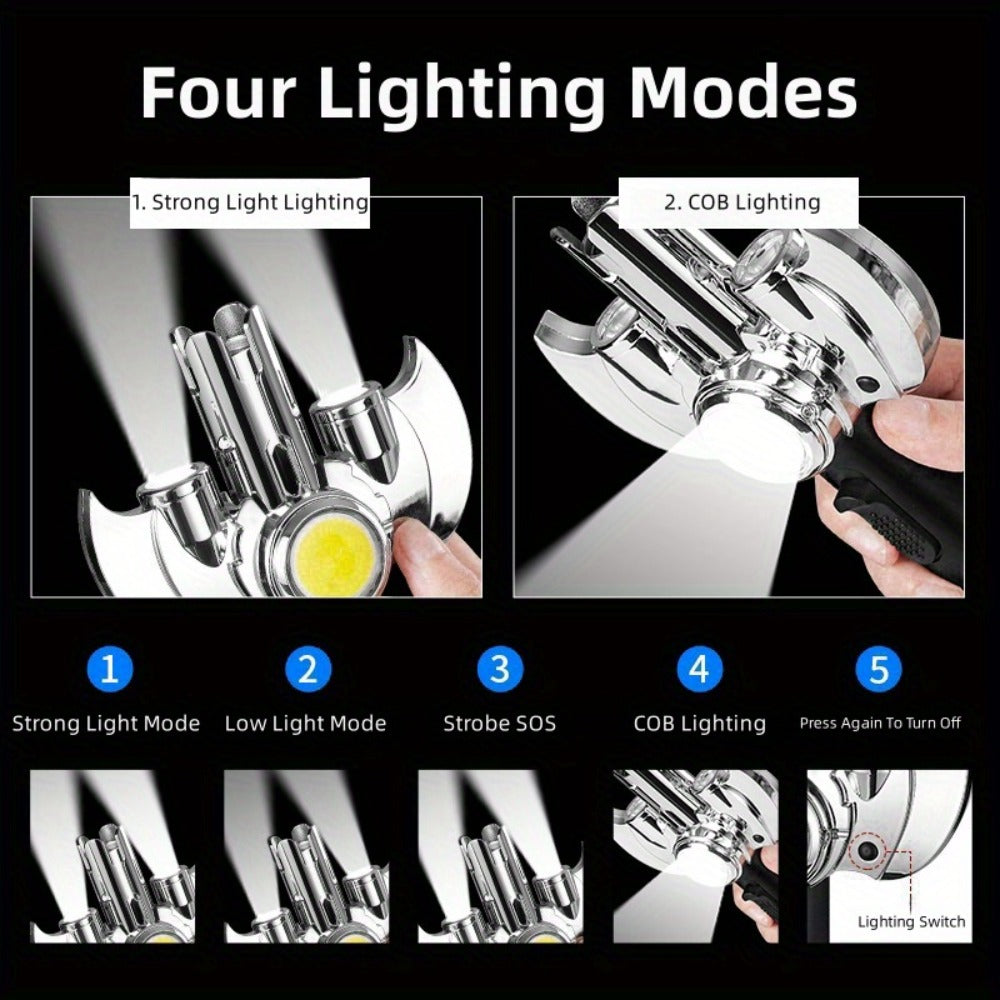 Four Lighting Modes

1. Strong Light Lighting

2. COB Lighting

1
Strong Light Mode

2
Low Light Mode

3
Strobe SOS

4
COB Lighting

5
Press Again To Turn Off

Lighting Switch