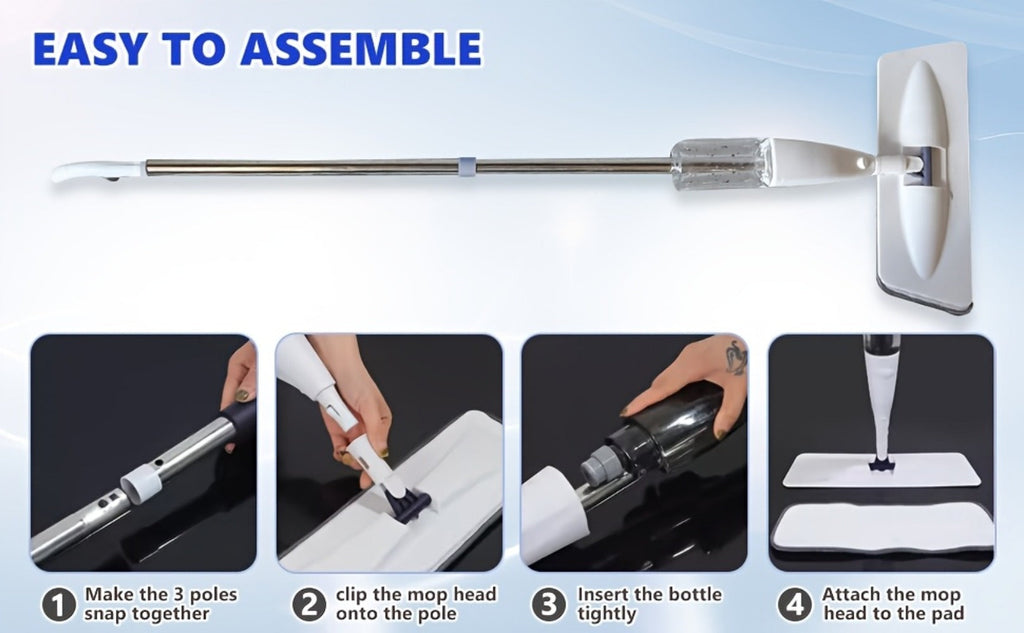 EASY TO ASSEMBLE

1 Make the 3 poles snap together

2 clip the mop head onto the pole

3 Insert the bottle tightly

4 Attach the mop head to the pad