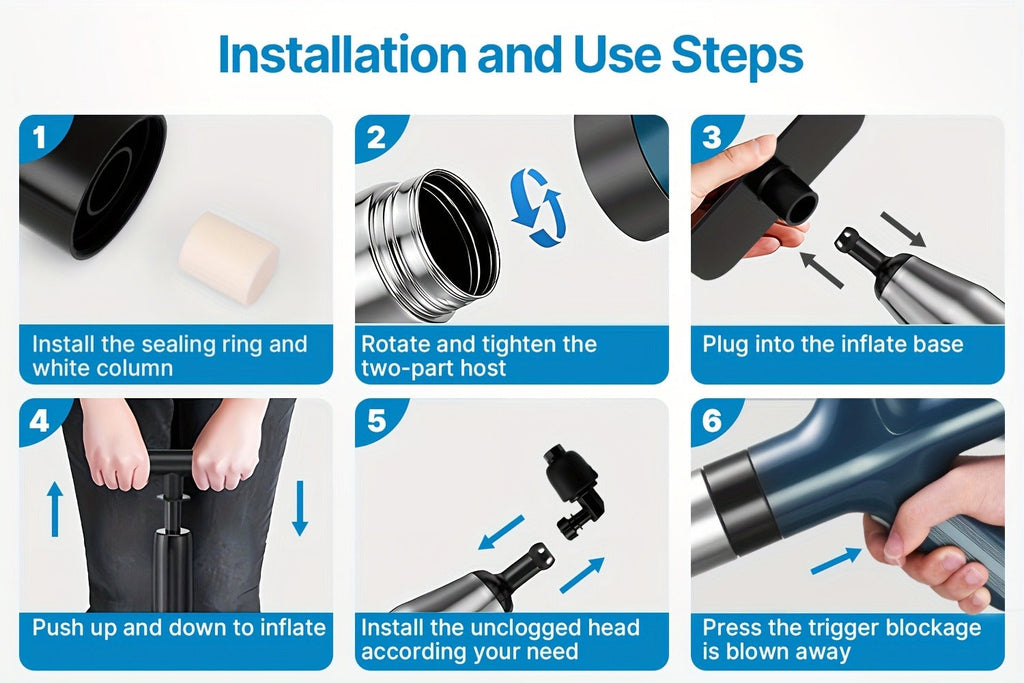 Installation and Use Steps

1

Install the sealing ring and white column

2

Rotate and tighten the two-part host

3

Plug into the inflate base

4

Push up and down to inflate

5

Install the unclogged head according your need

6

Press the trigger blockage is blown away