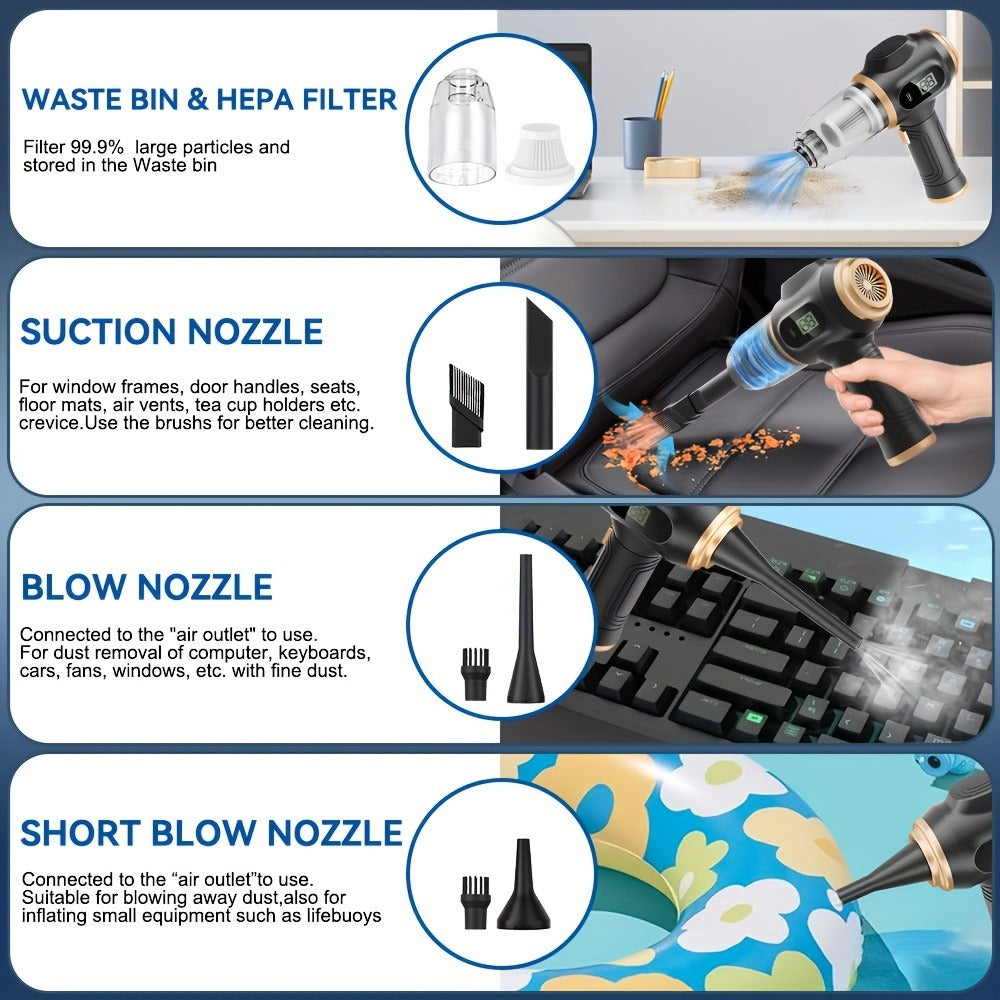 WASTE BIN & HEPA FILTER

Filter 99.9%  large particles and stored in the Waste bin

SUCTION NOZZLE

For window frames, door handles, seats, floor mats, air vents, tea cup holders etc. crevice.Use the brushs for better cleaning.

BLOW NOZZLE

Connected to the "air outlet" to use.
For dust removal of computer, keyboards, cars, fans, windows, etc. with fine dust.

SHORT BLOW NOZZLE

Connected to the “air outlet”to use.
Suitable for blowing away dust,also for inflating small equipment such as lifebuoys