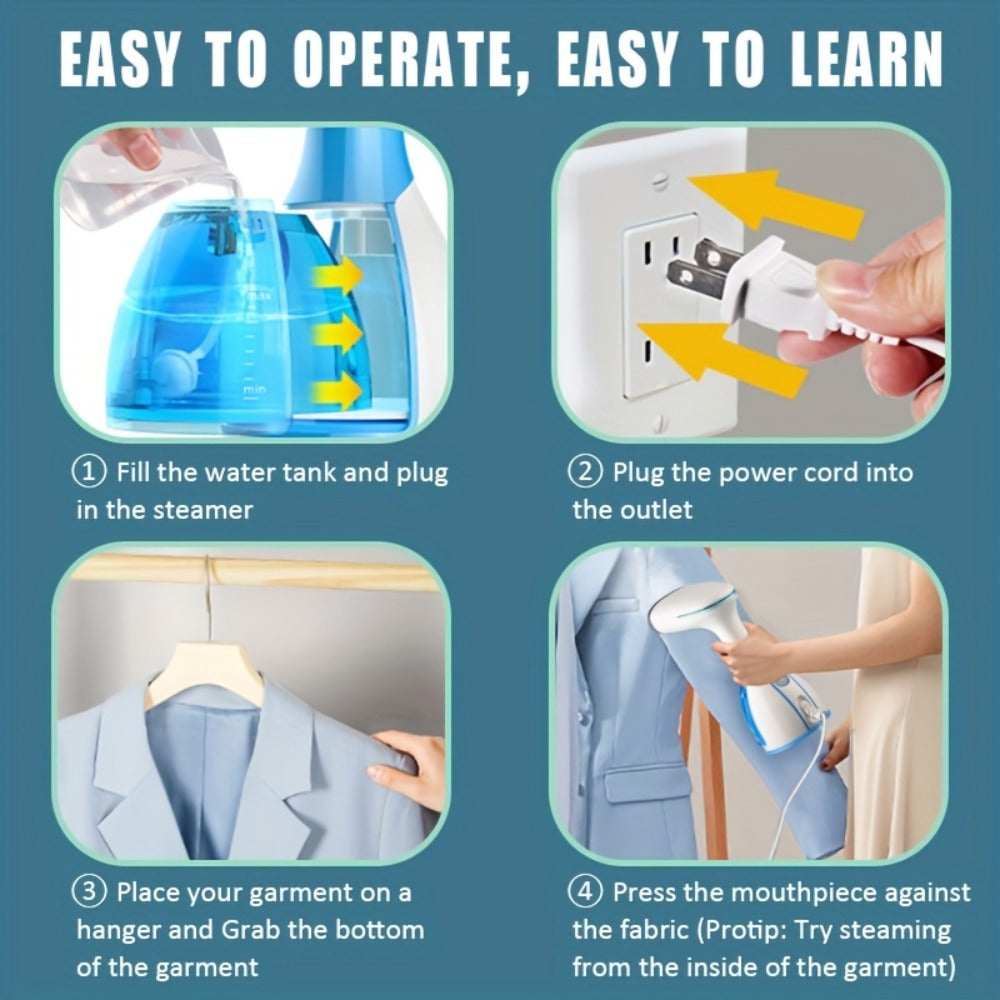 EASY TO OPERATE, EASY TO LEARN

max

min

① Fill the water tank and plug in the steamer

② Plug the power cord into the outlet

③ Place your garment on a hanger and Grab the bottom of the garment

④ Press the mouthpiece against the fabric (Protip: Try steaming from the inside of the garment)