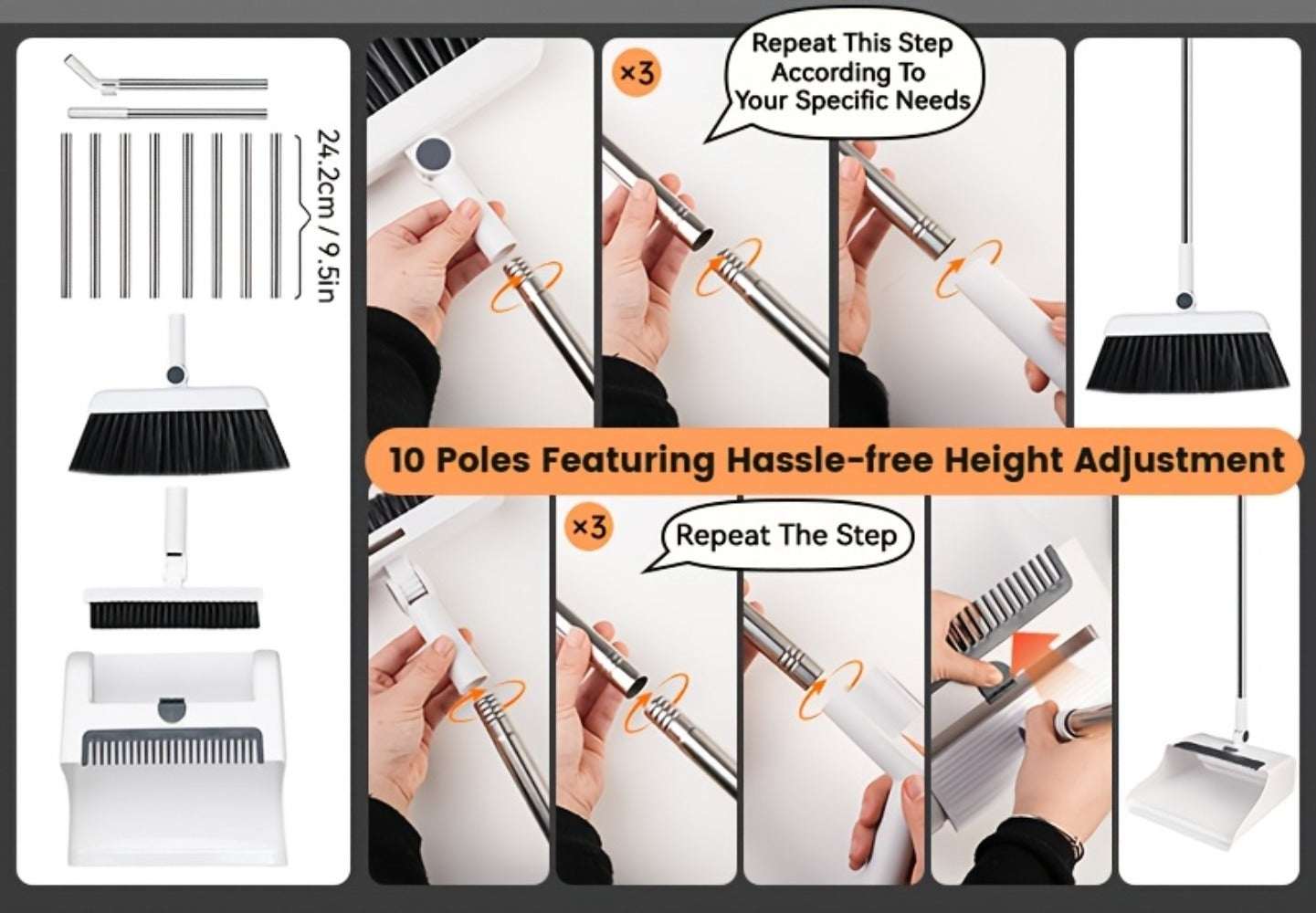 24.2cm / 9.5in

×3

Repeat This Step According To Your Specific Needs

10 Poles Featuring Hassle-free Height Adjustment

×3

Repeat The Step