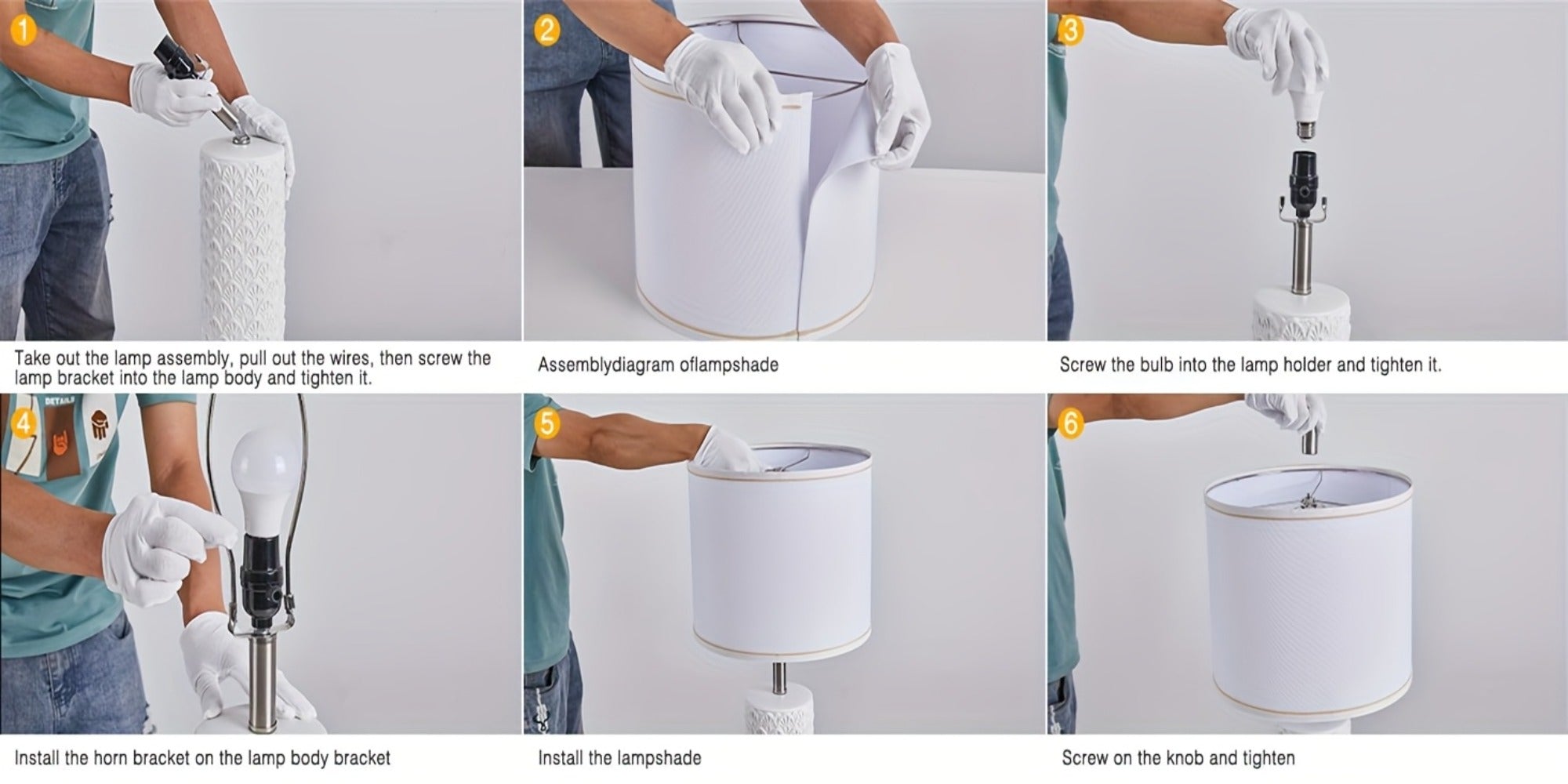 1

Take out the lamp assembly, pull out the wires, then screw the lamp bracket into the lamp body and tighten it.

2

Assemblydiagram oflampshade

3

Screw the bulb into the lamp holder and tighten it.

4

DETAILS

Install the horn bracket on the lamp body bracket

5

Install the lampshade

6

Screw on the knob and tighten