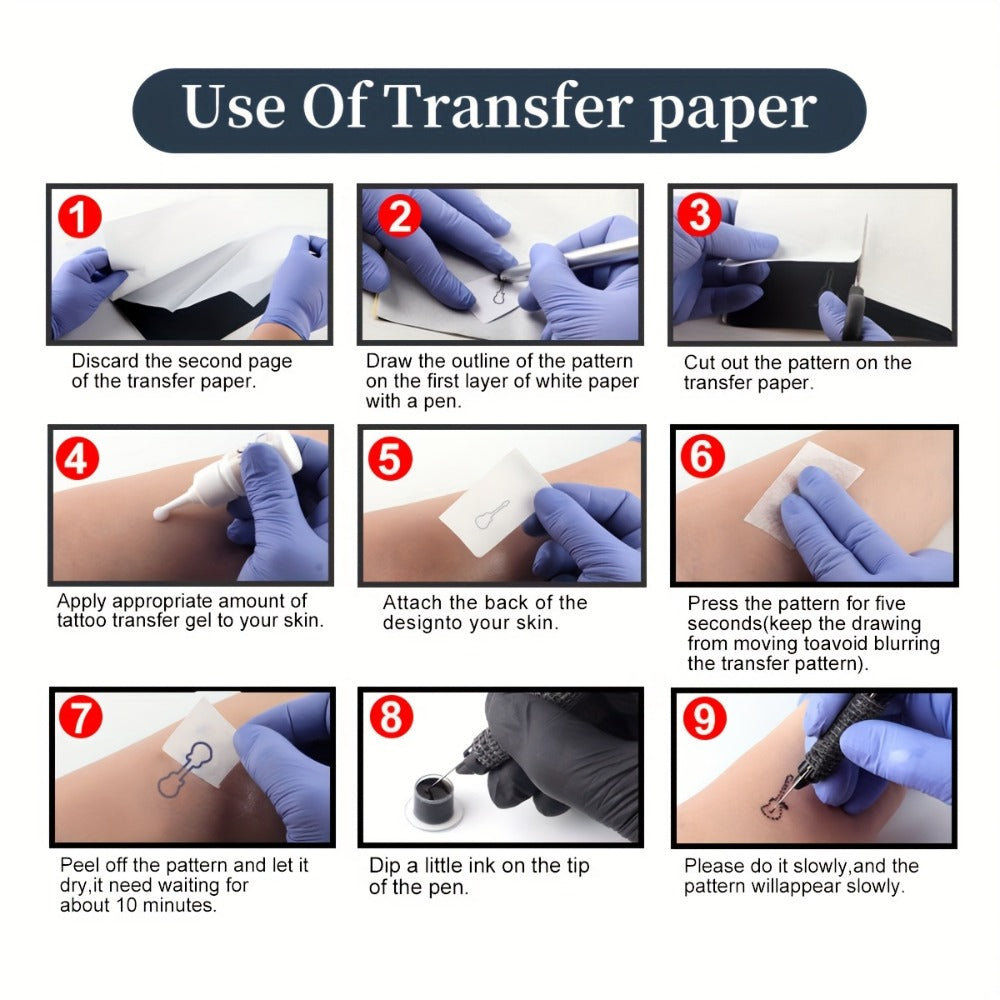 Use Of Transfer paper

1

Discard the second page of the transfer paper.

2

Draw the outline of the pattern on the first layer of white paper with a pen.

3

Cut out the pattern on the transfer paper.

4

Apply appropriate amount of tattoo transfer gel to your skin.

5

Attach the back of the designto your skin.

6

Press the pattern for five seconds(keep the drawing from moving toavoid blurring the transfer pattern).

7

Peel off the pattern and let it dry,it need waiting for about 10 minutes.

8

Dip a little ink on the tip of the pen.

9

Please do it slowly,and the pattern willappear slowly.