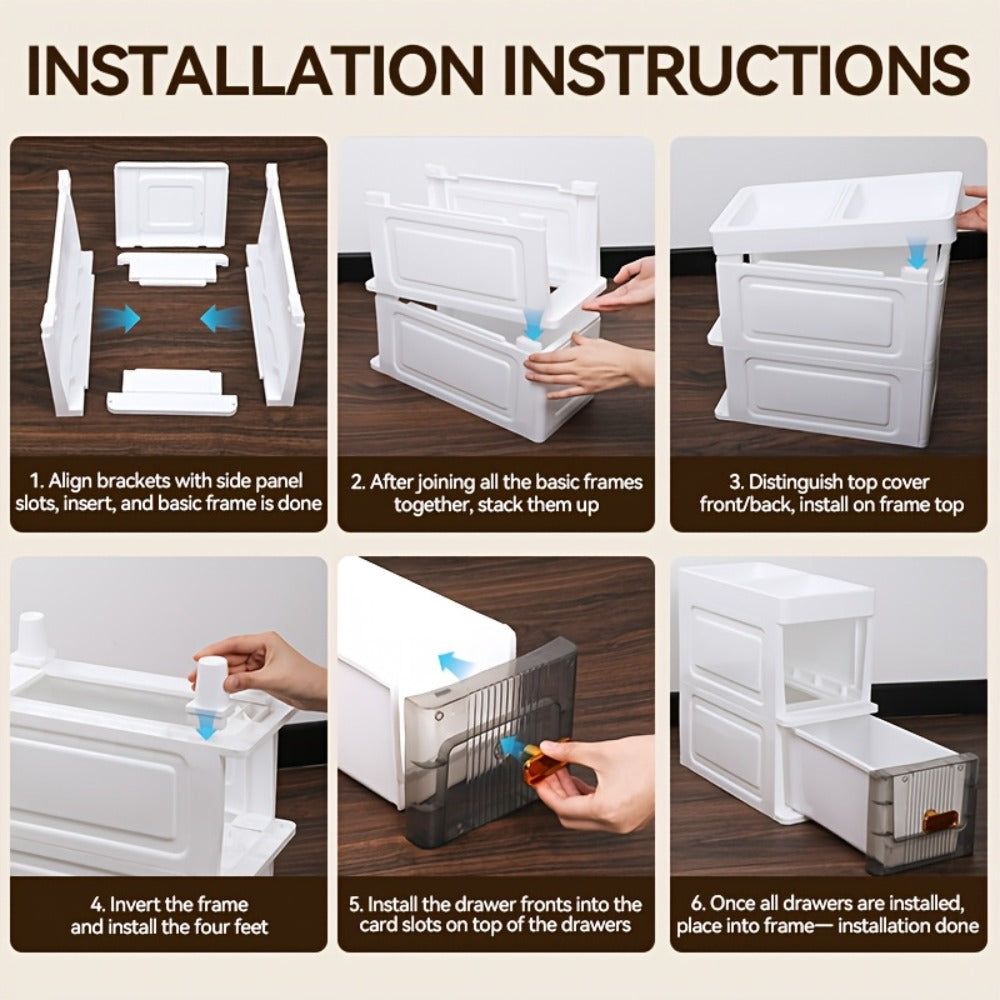 INSTALLATION INSTRUCTIONS

1. Align brackets with side panel slots, insert, and basic frame is done

2. After joining all the basic frames together, stack them up

3. Distinguish top cover front/back, install on frame top

4. Invert the frame and install the four feet

5. Install the drawer fronts into the card slots on top of the drawers

6. Once all drawers are installed, place into frame— installation done