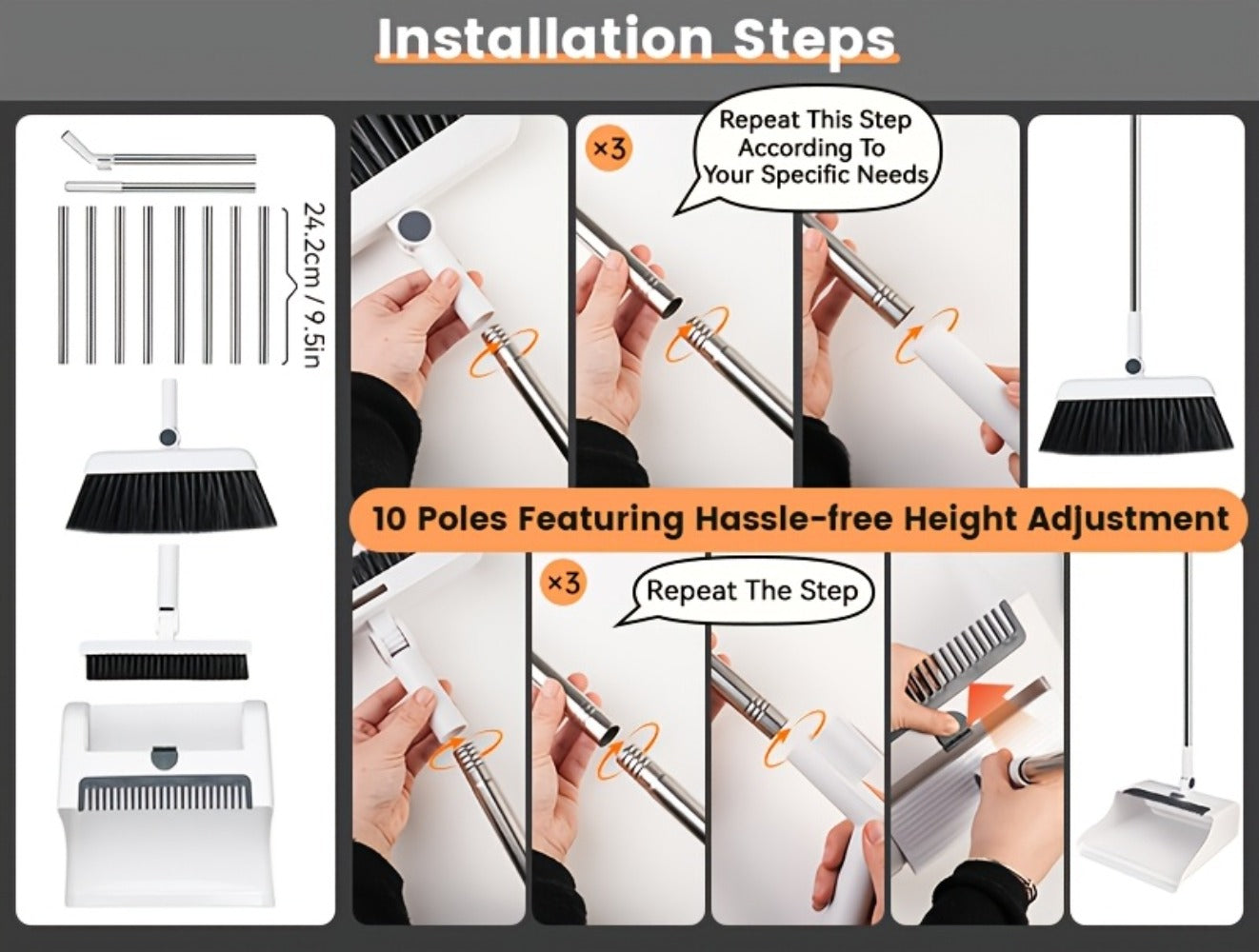 Installation Steps

24.2cm / 9.5in

×3

Repeat This Step According To Your Specific Needs

10 Poles Featuring Hassle-free Height Adjustment

×3

Repeat The Step