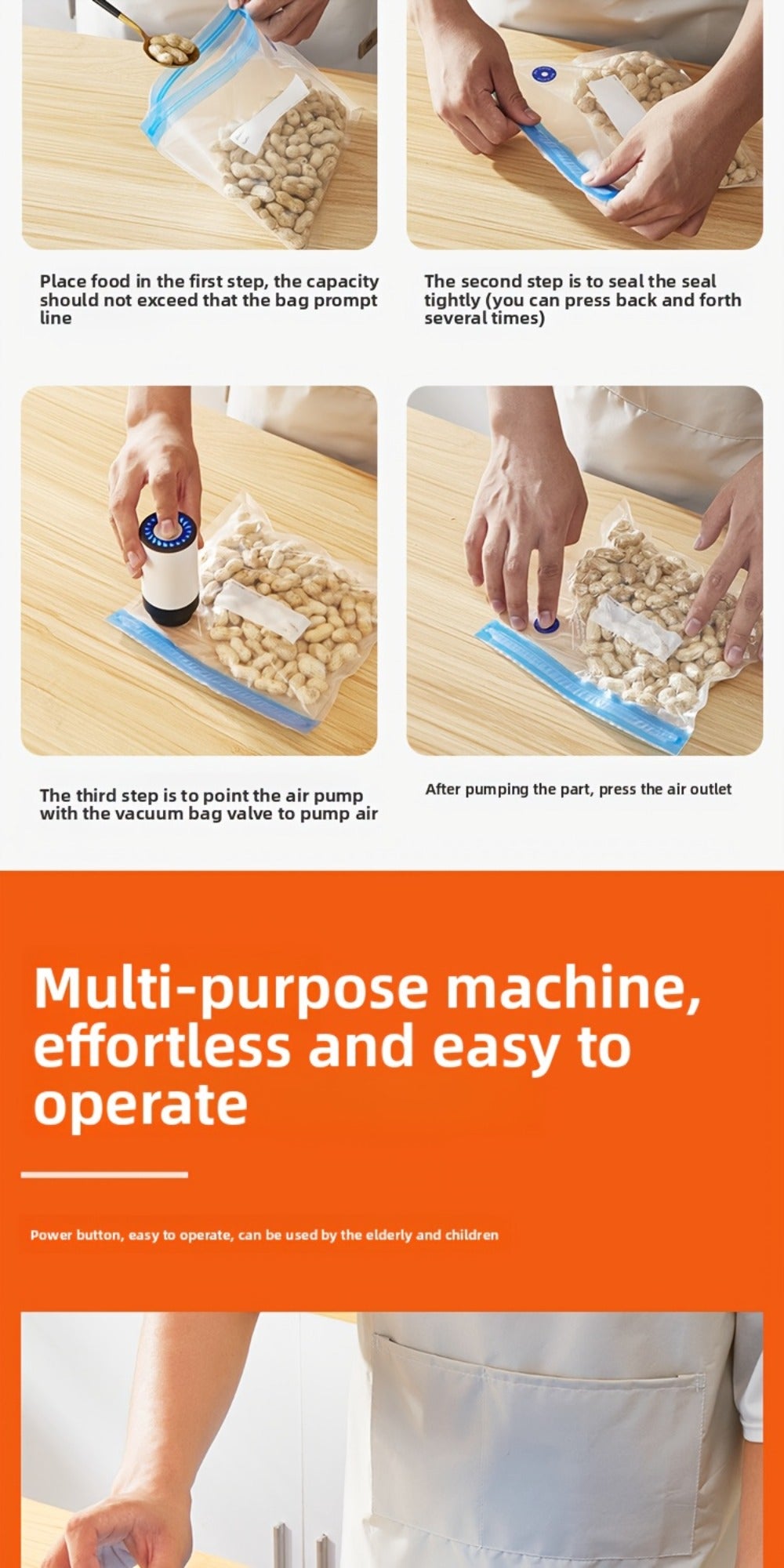 Place food in the first step, the capacity should not exceed that the bag prompt line

The second step is to seal the seal tightly (you can press back and forth several times)

The third step is to point the air pump with the vacuum bag valve to pump air

After pumping the part, press the air outlet

Multi-purpose machine, effortless and easy to operate

Power button, easy to operate, can be used by the elderly and children