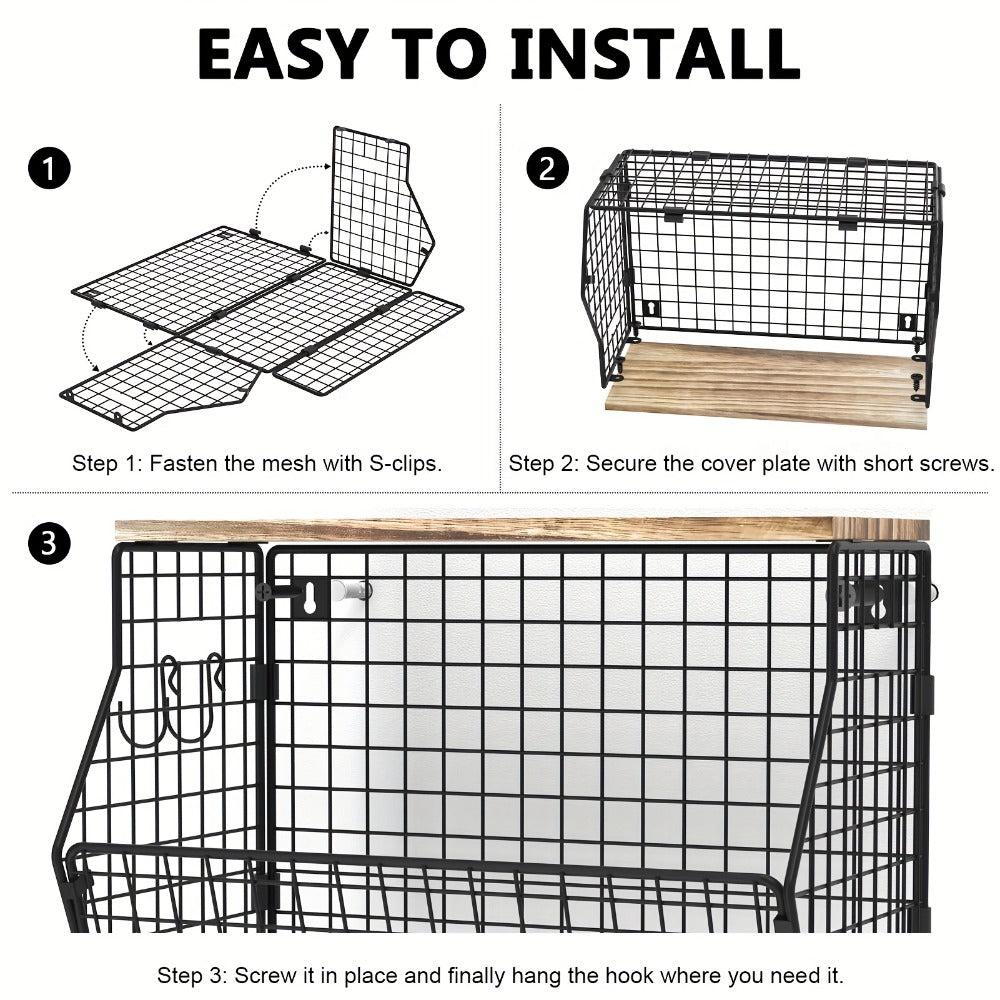 EASY TO INSTALL

1

Step 1: Fasten the mesh with S-clips.

2

Step 2: Secure the cover plate with short screws.

3

Step 3: Screw it in place and finally hang the hook where you need it.