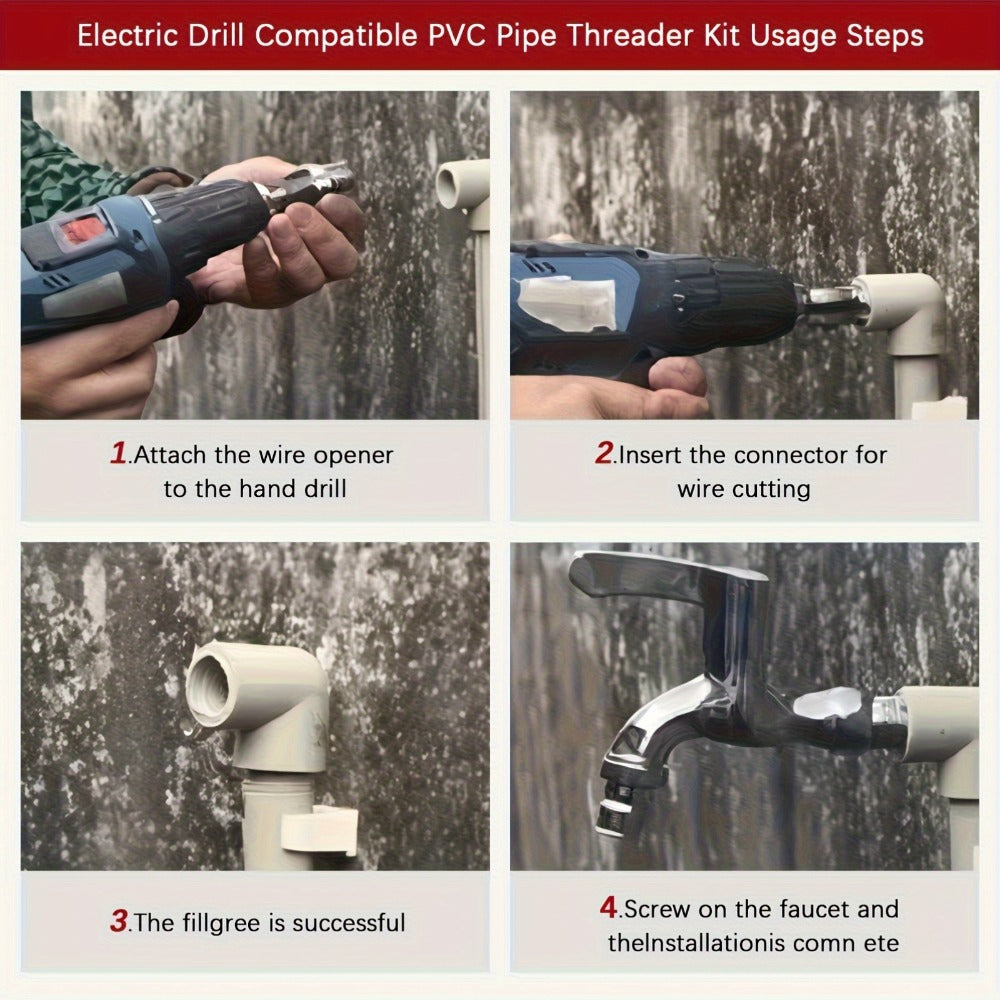 Electric Drill Compatible PVC Pipe Threader Kit Usage Steps

1.Attach the wire opener to the hand drill

2.Insert the connector for wire cutting

3.The fillgree is successful

4.Screw on the faucet and theInstallationis comn ete