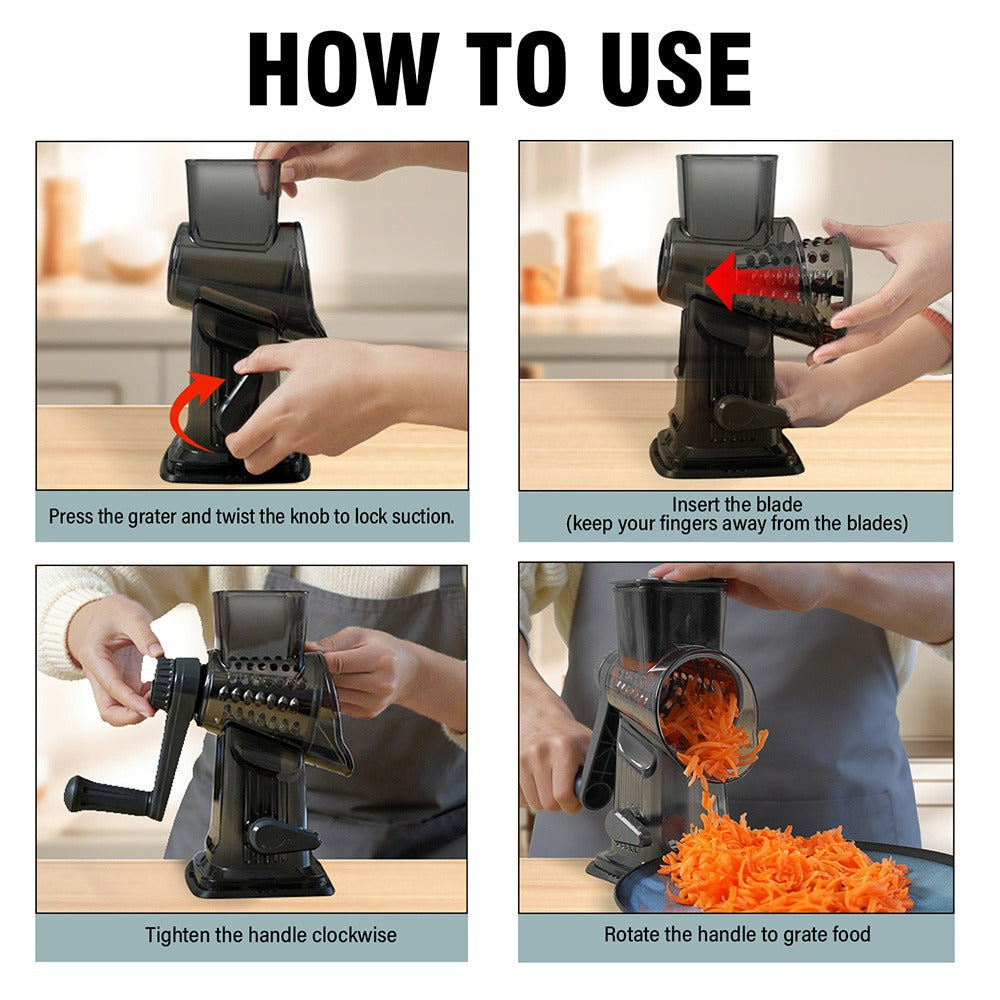 HOW TO USE

Press the grater and twist the knob to lock suction.

Insert the blade
(keep your fingers away from the blades)

Tighten the handle clockwise

Rotate the handle to grate food