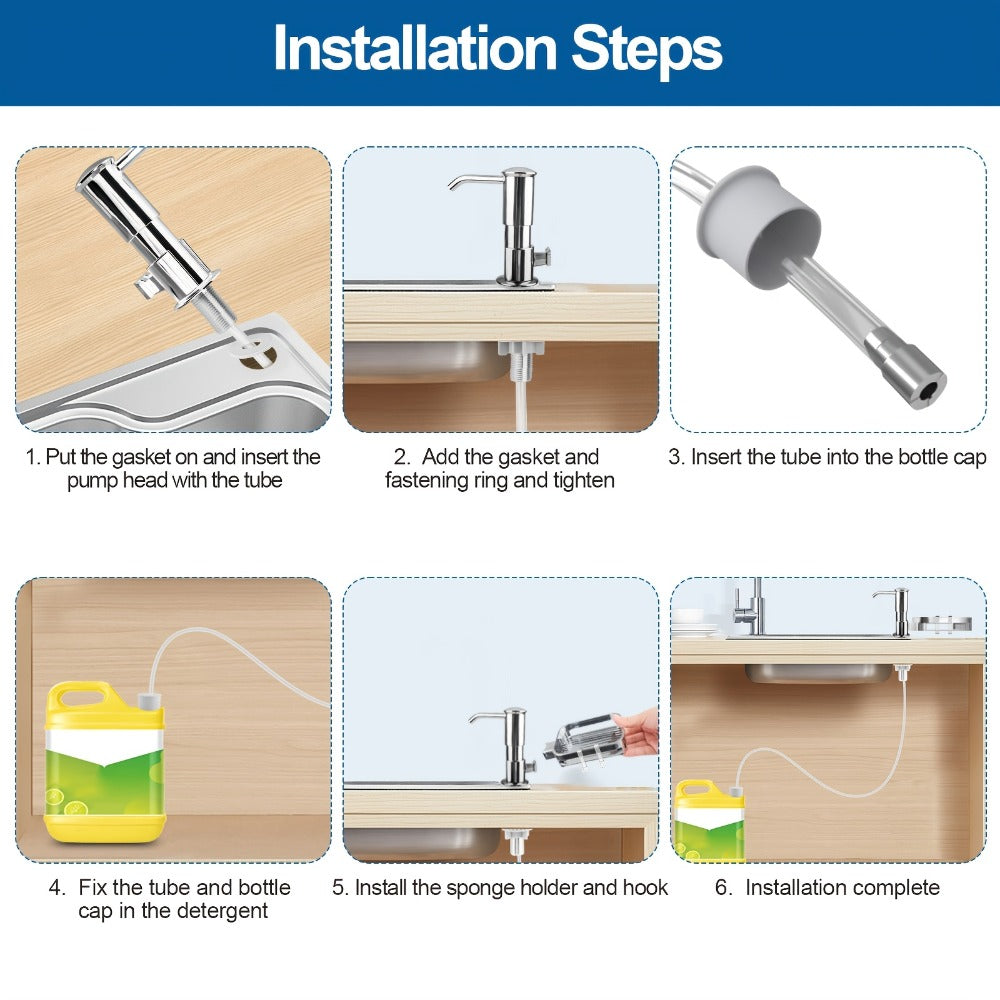 Installation Steps

1. Put the gasket on and insert the pump head with the tube

2. Add the gasket and fastening ring and tighten

3. Insert the tube into the bottle cap

4. Fix the tube and bottle cap in the detergent

5. Install the sponge holder and hook

6. Installation complete