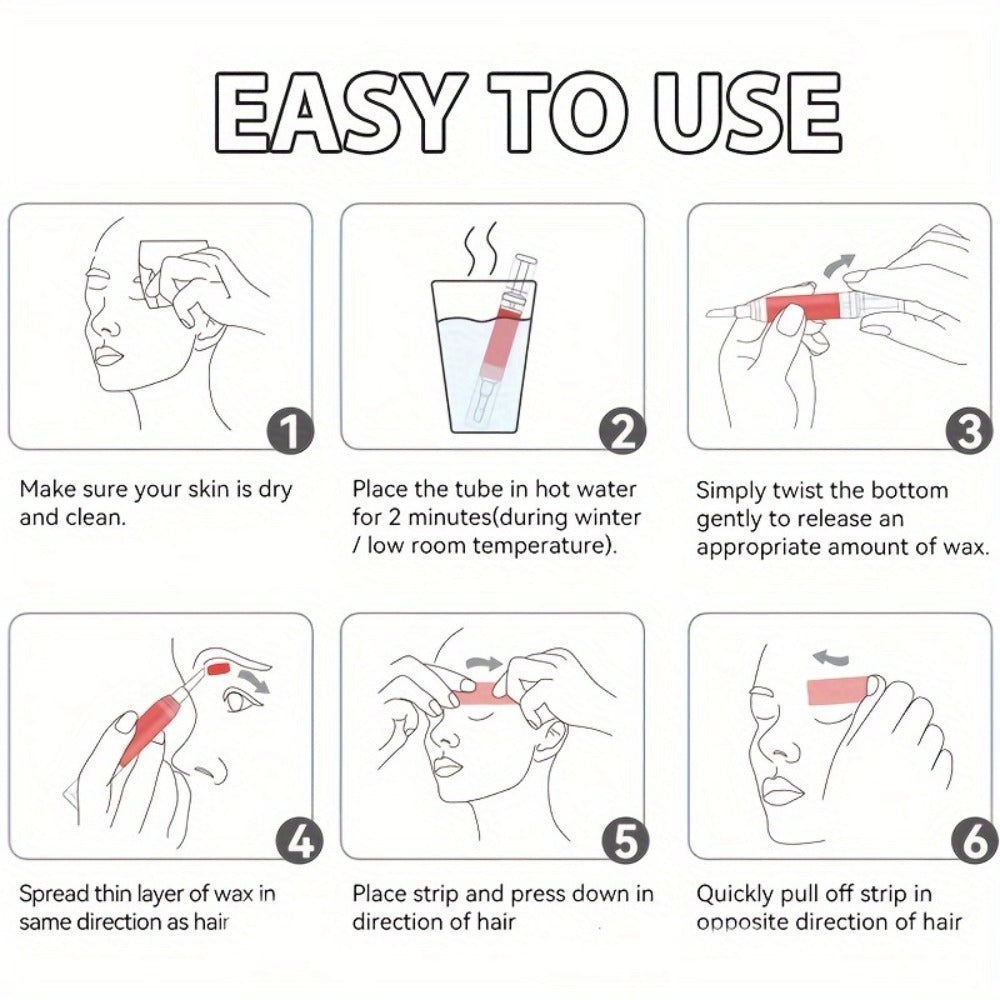 EASY TO USE

1

Make sure your skin is dry and clean.

2

Place the tube in hot water for 2 minutes(during winter / low room temperature).

3

Simply twist the bottom gently to release an appropriate amount of wax.

4

Spread thin layer of wax in same direction as hair

5

Place strip and press down in direction of hair

6

Quickly pull off strip in opposite direction of hair