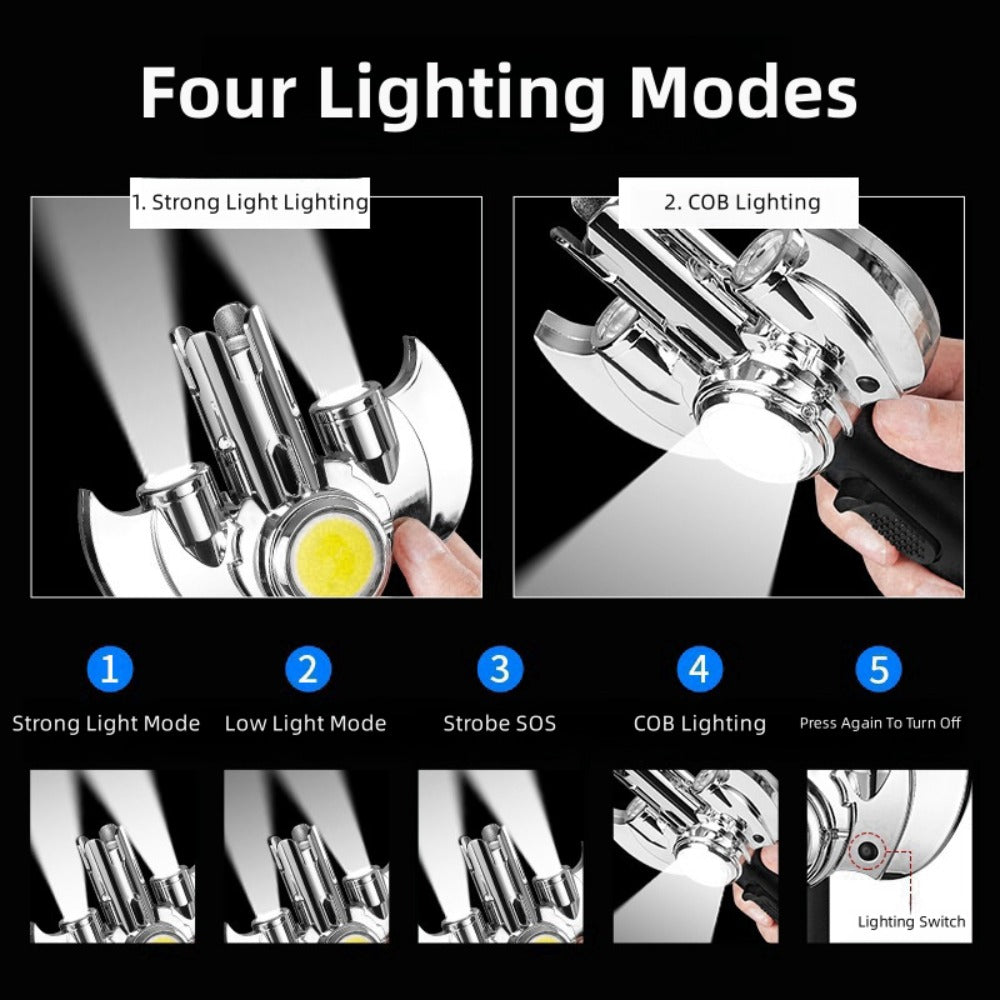 Four Lighting Modes

1. Strong Light Lighting

2. COB Lighting

1
Strong Light Mode

2
Low Light Mode

3
Strobe SOS

4
COB Lighting

5
Press Again To Turn Off

Lighting Switch