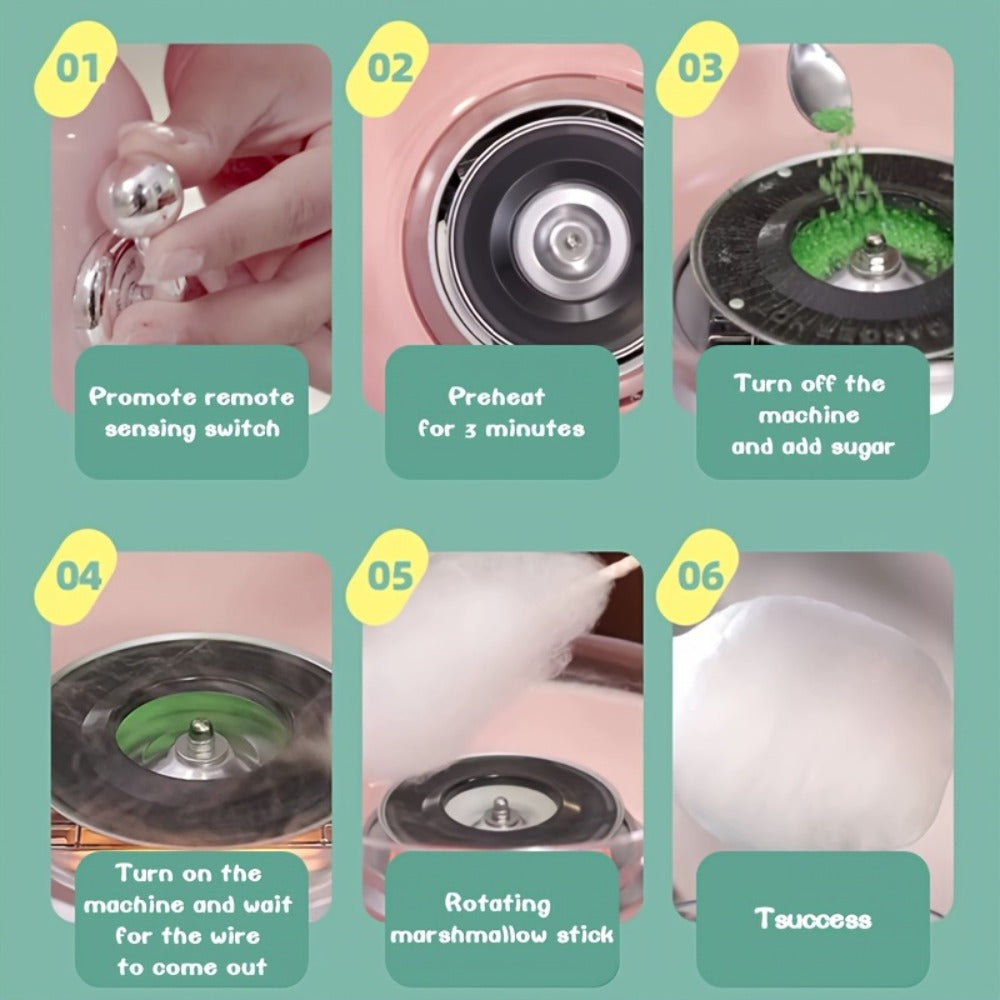 01
Promote remote sensing switch

02
Preheat for 3 minutes

03
Turn off the machine and add sugar

04
Turn on the machine and wait for the wire to come out

05
Rotating marshmallow stick

06
Tsuccess