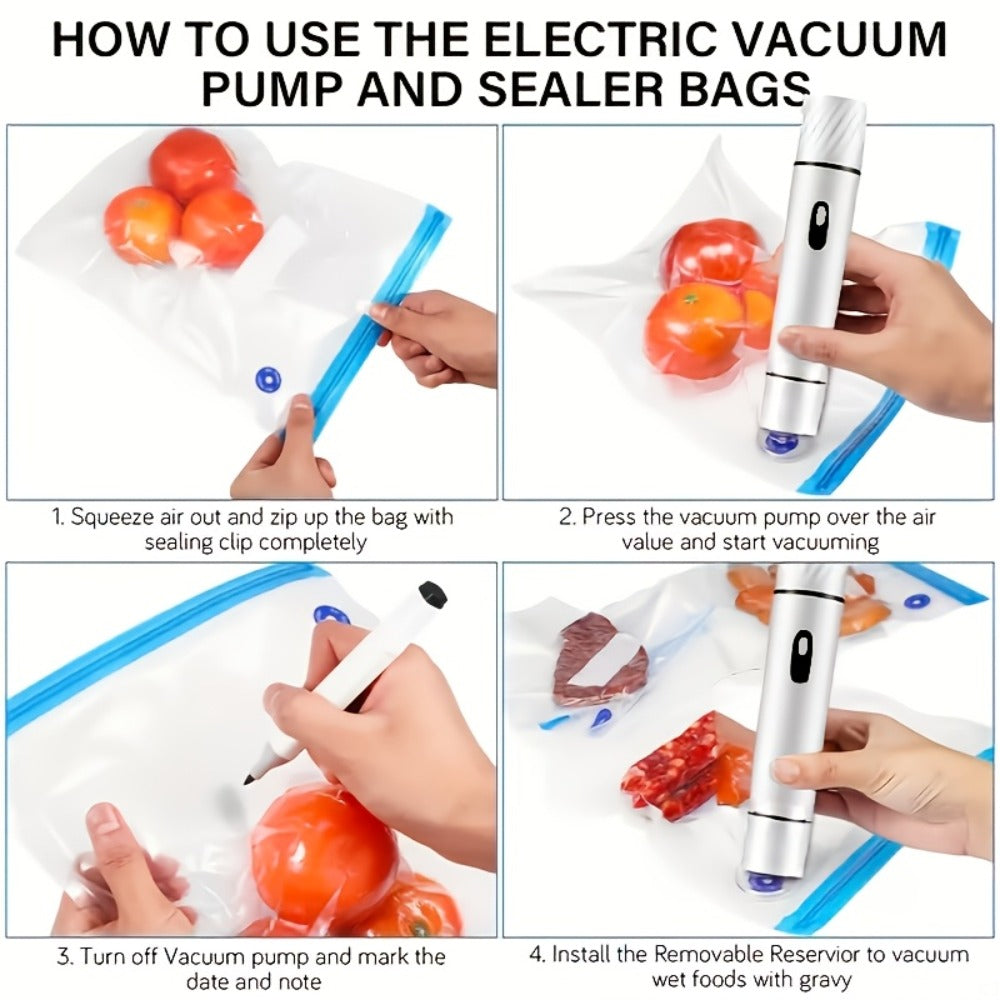 HOW TO USE THE ELECTRIC VACUUM PUMP AND SEALER BAGS

1. Squeeze air out and zip up the bag with sealing clip completely

2. Press the vacuum pump over the air value and start vacuuming

3. Turn off Vacuum pump and mark the date and note

4. Install the Removable Reservior to vacuum wet foods with gravy