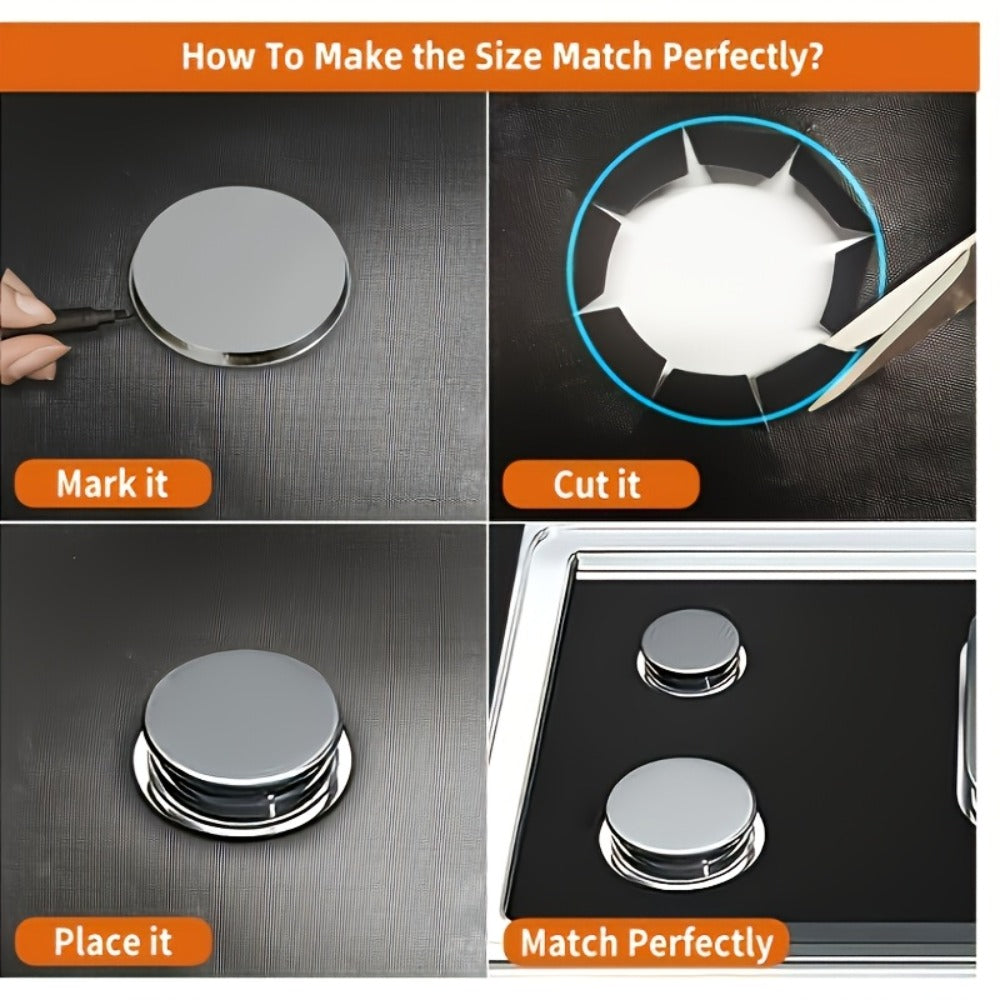 How To Make the Size Match Perfectly?

Mark it

Cut it

Place it

Match Perfectly