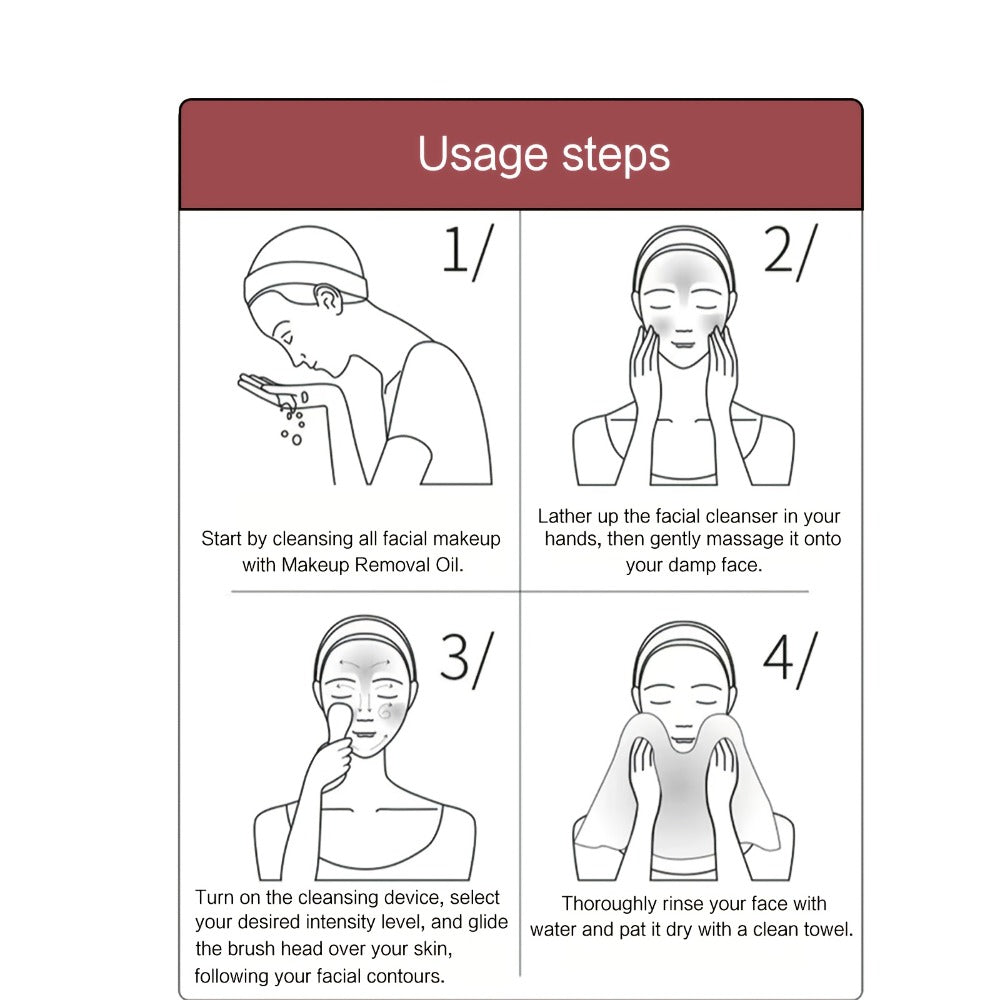 Usage steps

1/

Start by cleansing all facial makeup with Makeup Removal Oil.

2/

Lather up the facial cleanser in your hands, then gently massage it onto your damp face.

3/

Turn on the cleansing device, select your desired intensity level, and glide the brush head over your skin, following your facial contours.

4/

Thoroughly rinse your face with water and pat it dry with a clean towel.