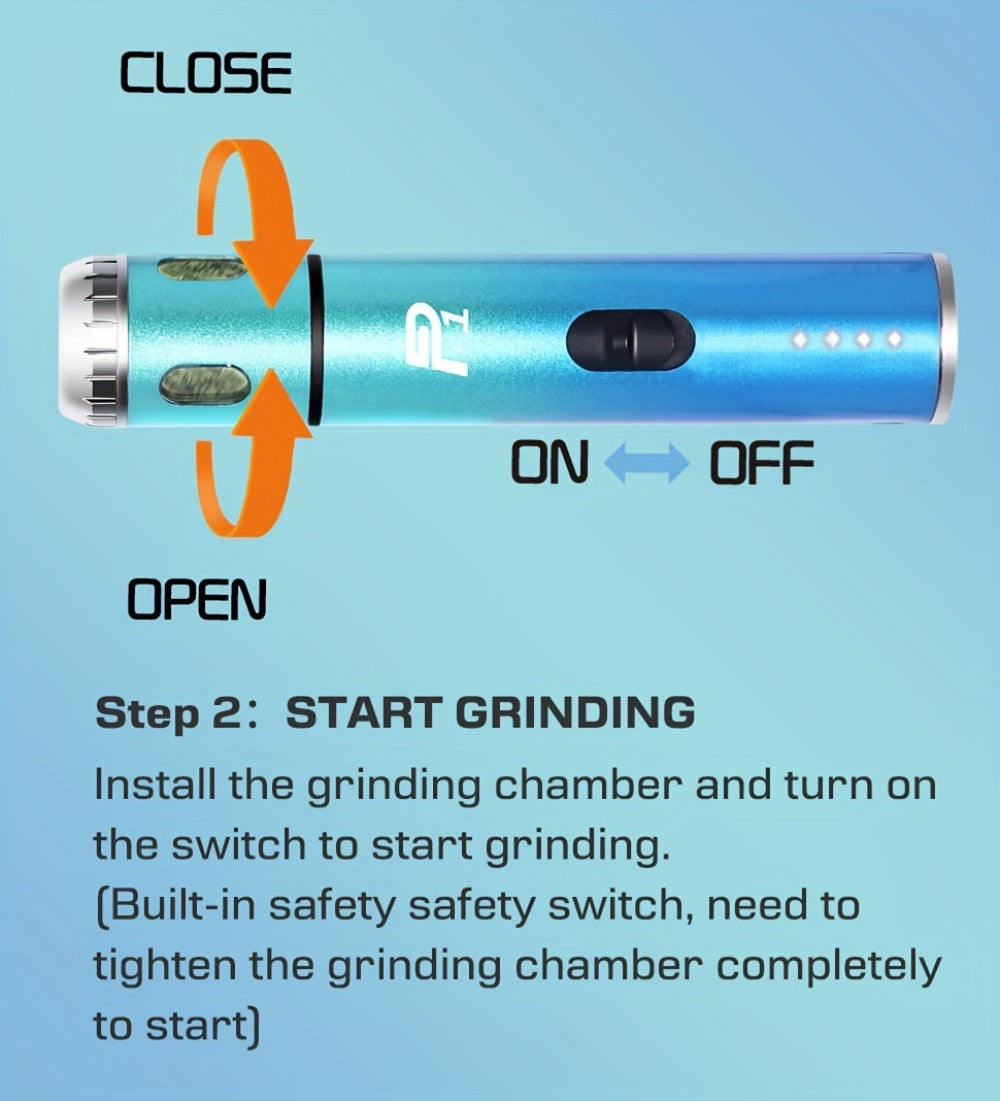 CLOSE

P1

ON OFF

OPEN

Step 2: START GRINDING

Install the grinding chamber and turn on the switch to start grinding.
(Built-in safety safety switch, need to tighten the grinding chamber completely to start)