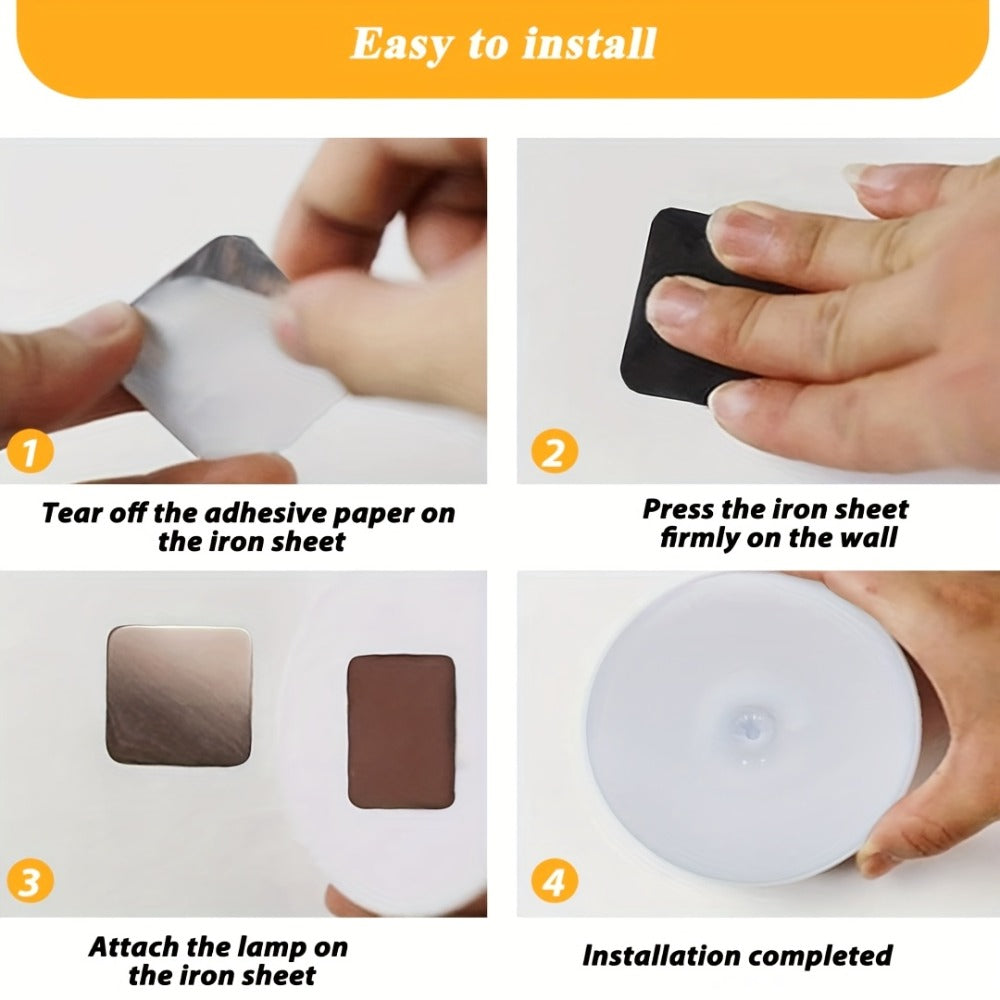 Easy to install

1

Tear off the adhesive paper on the iron sheet

2

Press the iron sheet firmly on the wall

3

Attach the lamp on the iron sheet

4

Installation completed