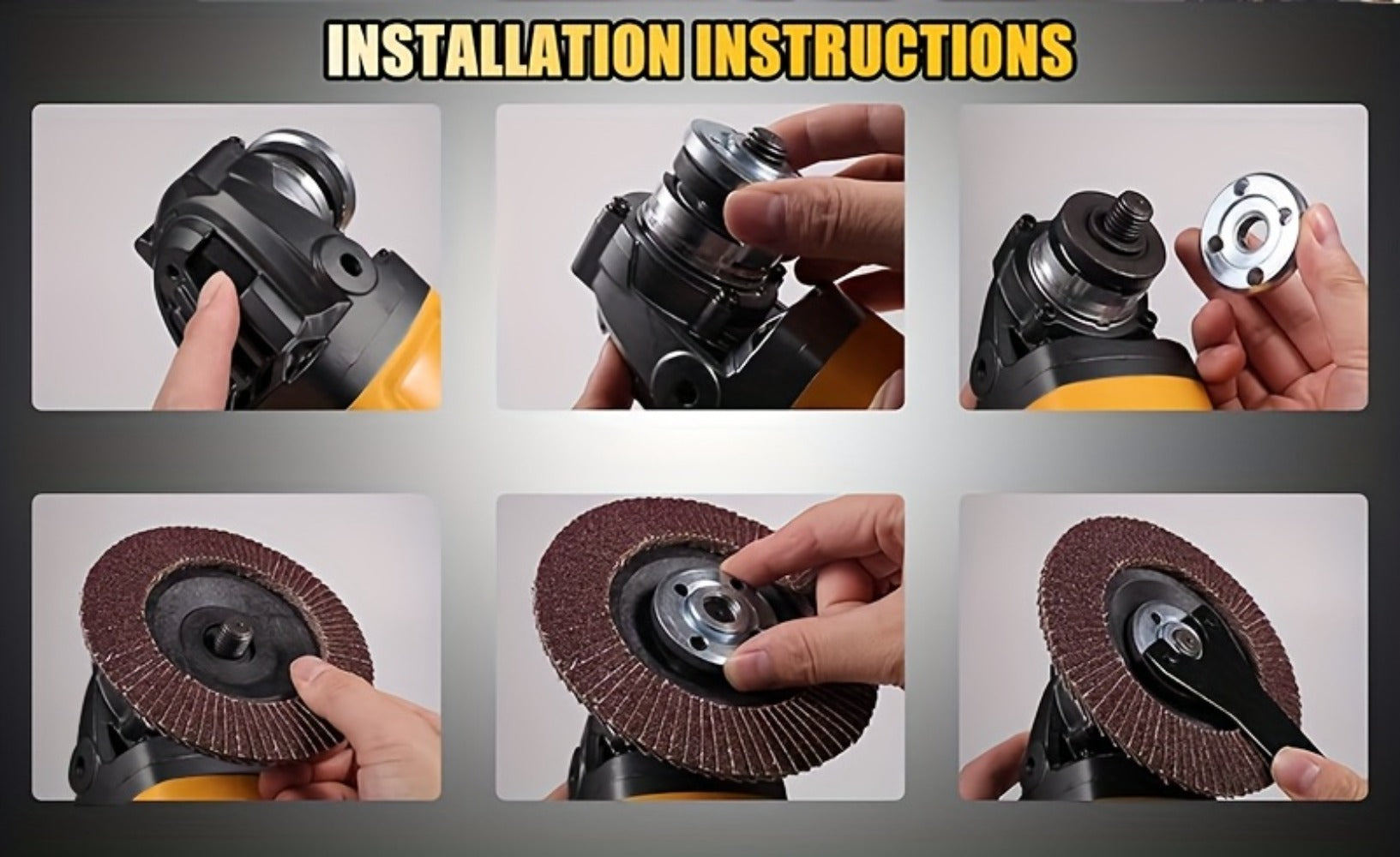 INSTALLATION INSTRUCTIONS