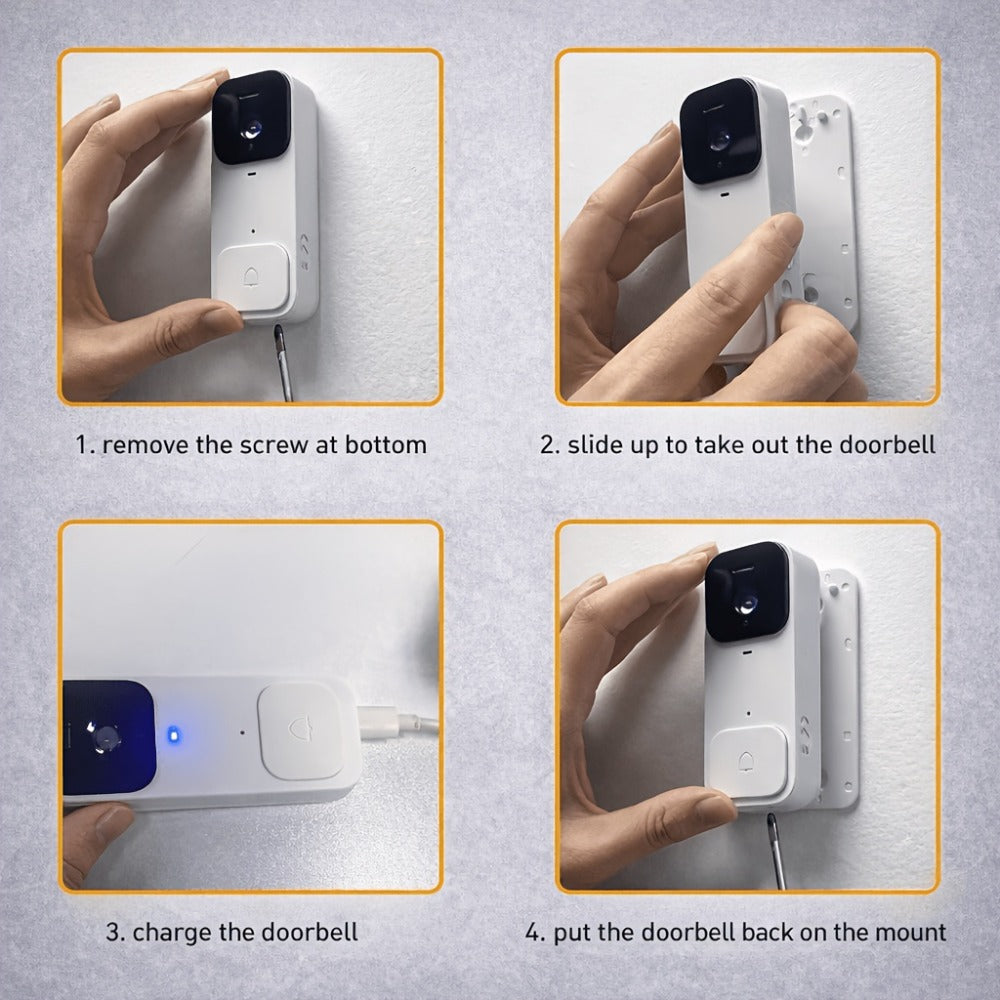 1. remove the screw at bottom

2. slide up to take out the doorbell

3. charge the doorbell

4. put the doorbell back on the mount