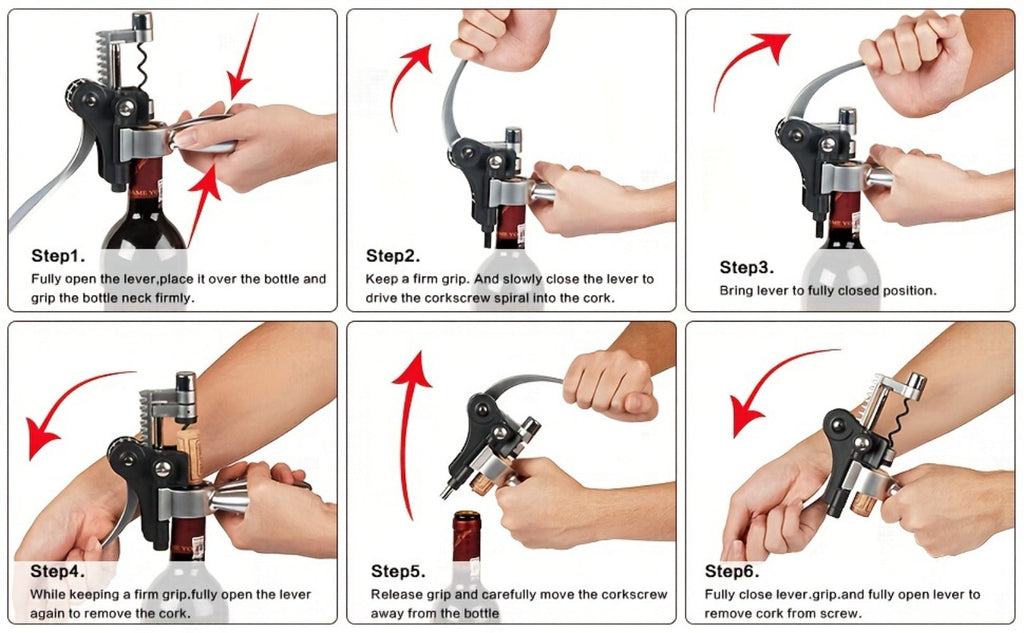 Step1.
Fully open the lever,place it over the bottle and grip the bottle neck firmly.

Step2.
Keep a firm grip. And slowly close the lever to drive the corkscrew spiral into the cork.

Step3.
Bring lever to fully closed position.

Step4.
While keeping a firm grip.fully open the lever again to remove the cork.

Step5.
Release grip and carefully move the corkscrew away from the bottle

Step6.
Fully close lever.grip.and fully open lever to remove cork from screw.