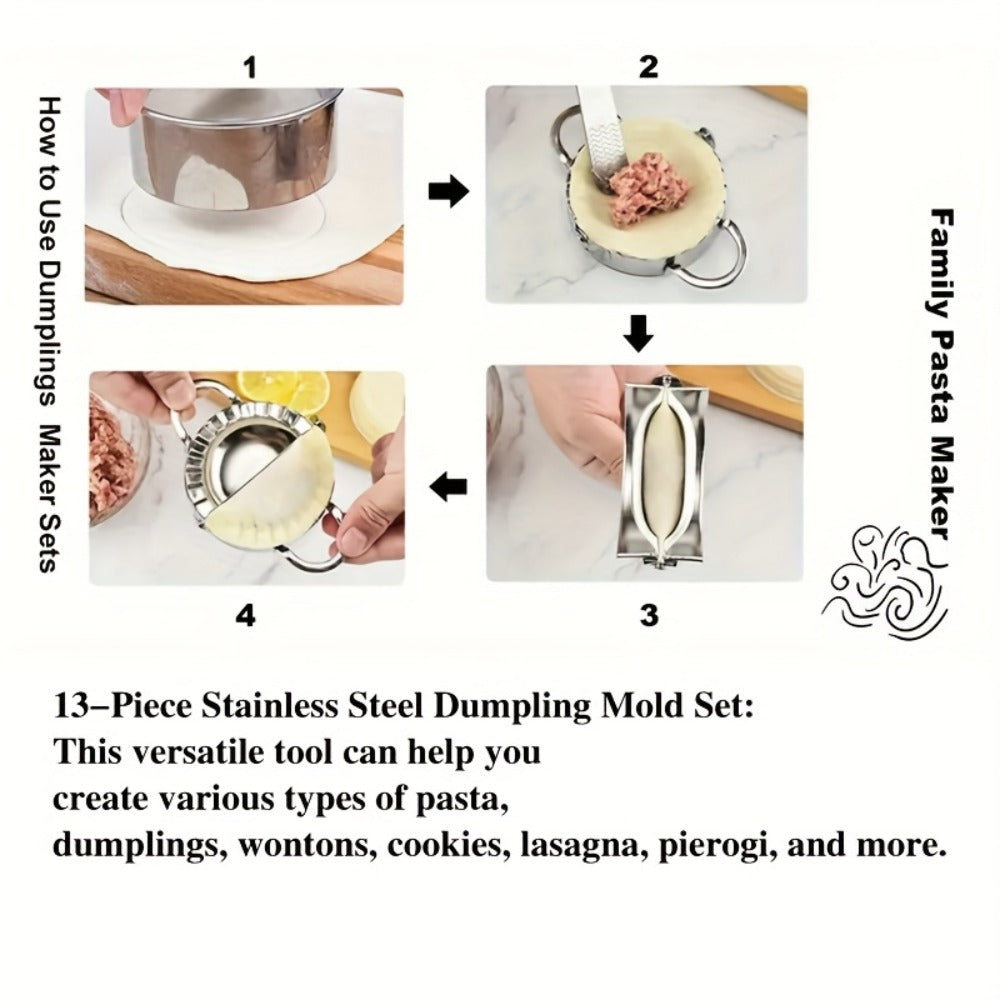 How to Use Dumplings Maker Sets

1

2

3

4

Family Pasta Maker

13–Piece Stainless Steel Dumpling Mold Set:
This versatile tool can help you
create various types of pasta,
dumplings, wontons, cookies, lasagna, pierogi, and more.