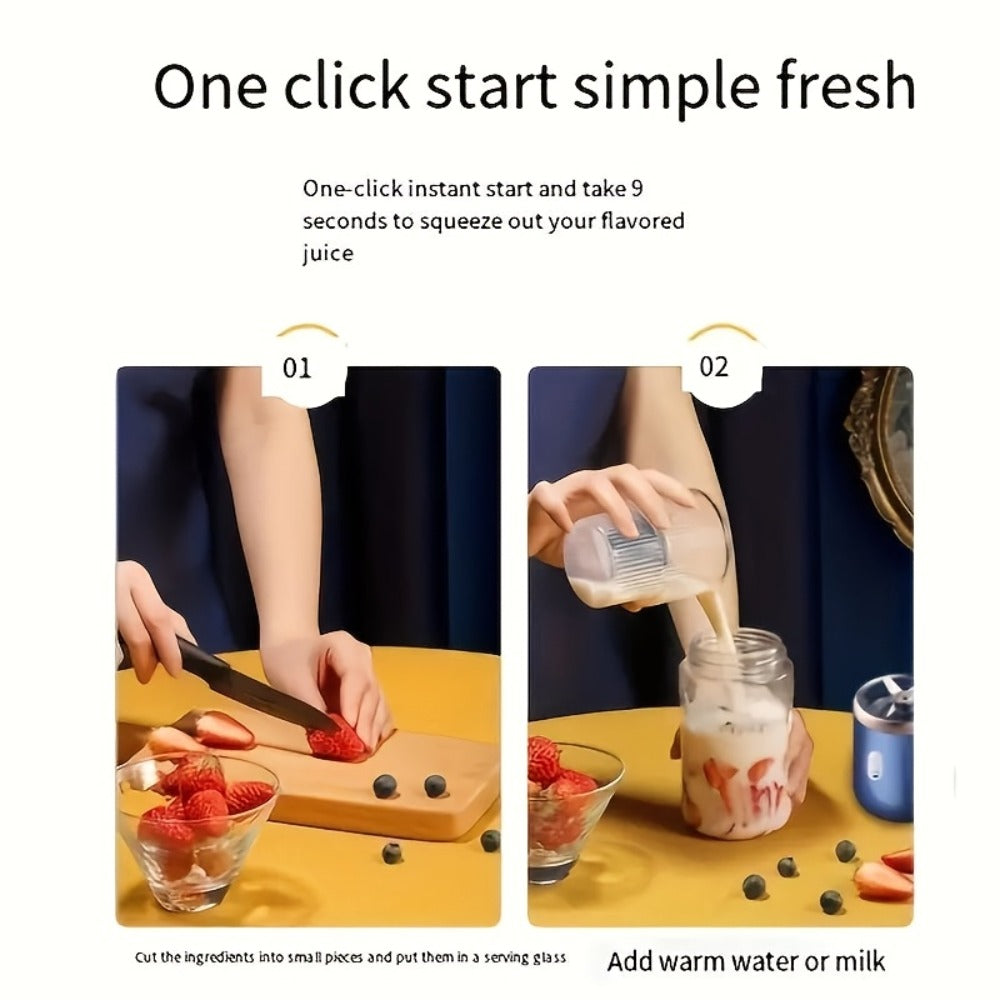 One click start simple fresh

One-click instant start and take 9 seconds to squeeze out your flavored juice

01

02

Cut the ingredients into small pieces and put them in a serving glass

Add warm water or milk