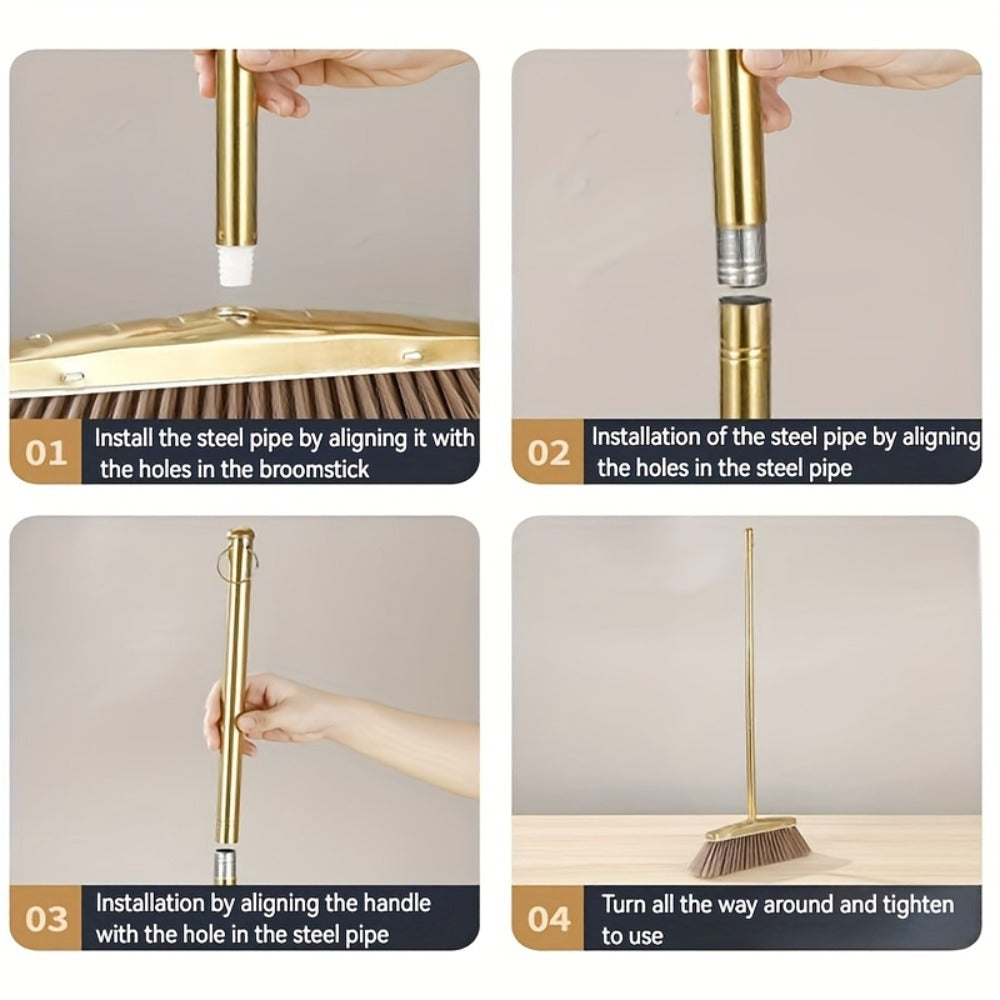 01 Install the steel pipe by aligning it with the holes in the broomstick

02 Installation of the steel pipe by aligning the holes in the steel pipe

03 Installation by aligning the handle with the hole in the steel pipe

04 Turn all the way around and tighten to use