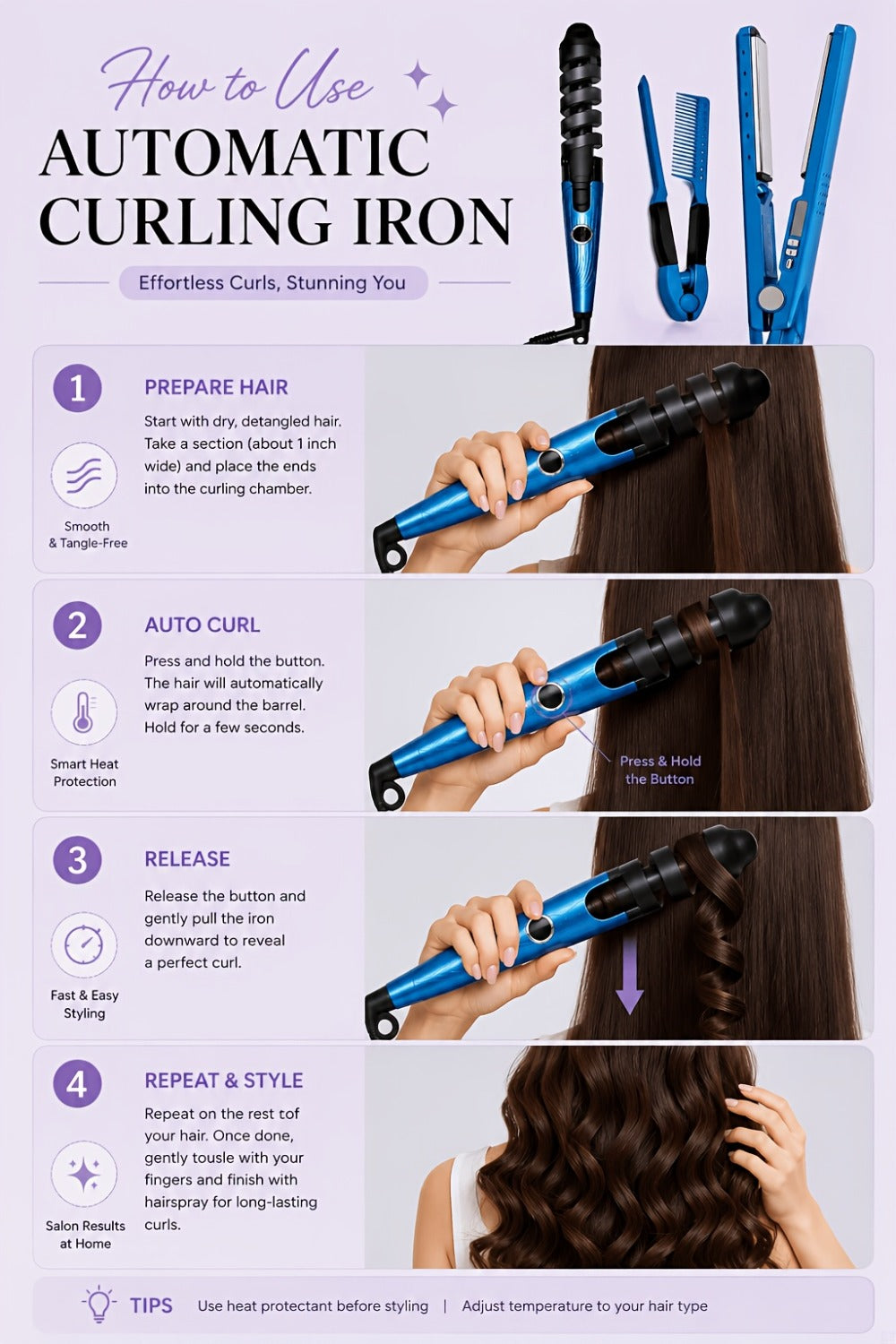 How to Use
AUTOMATIC CURLING IRON

Effortless Curls, Stunning You

1
PREPARE HAIR
Start with dry, detangled hair. Take a section (about 1 inch wide) and place the ends into the curling chamber.
Smooth & Tangle-Free

2
AUTO CURL
Press and hold the button. The hair will automatically wrap around the barrel. Hold for a few seconds.
Smart Heat Protection
Press & Hold the Button

3
RELEASE
Release the button and gently pull the iron downward to reveal a perfect curl.
Fast & Easy Styling

4
REPEAT & STYLE
Repeat on the rest tof your hair. Once done, gently tousle with your fingers and finish with hairspray for long-lasting curls.
Salon Results at Home

TIPS Use heat protectant before styling | Adjust temperature to your hair type