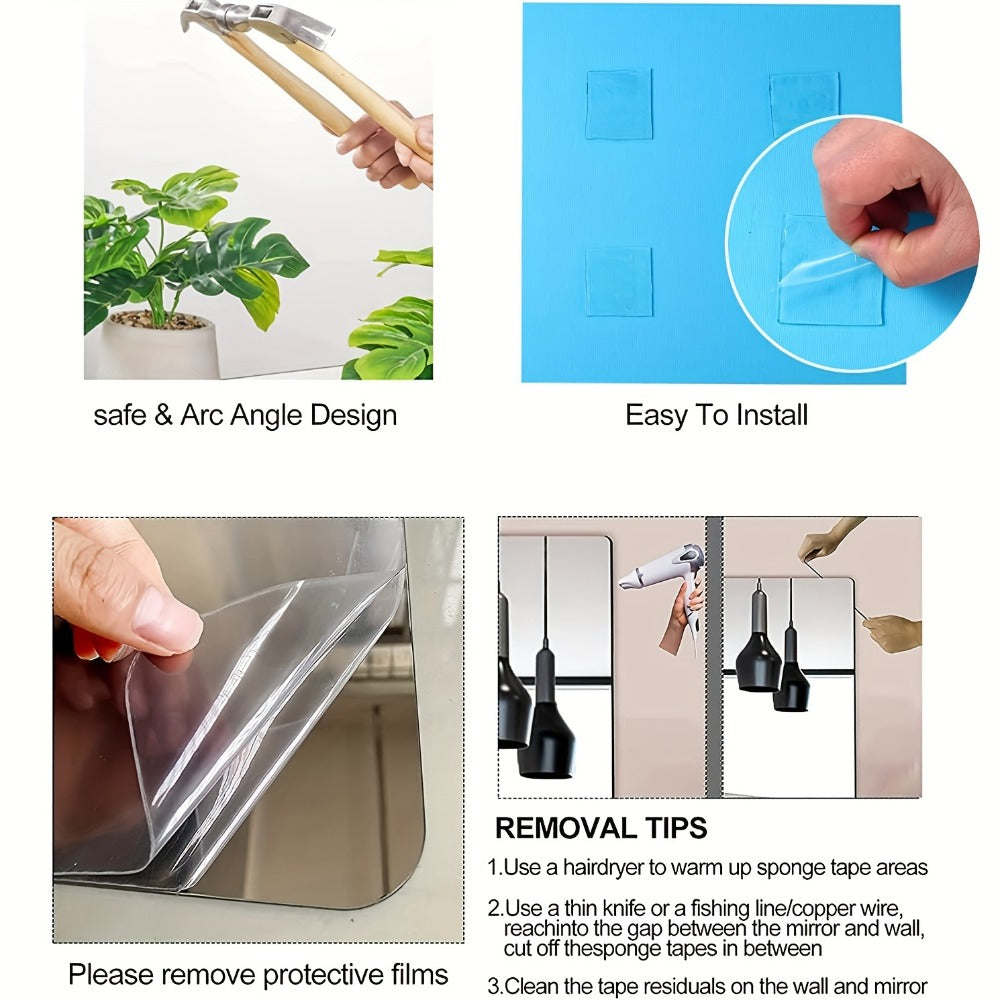 safe & Arc Angle Design

Easy To Install

Please remove protective films

REMOVAL TIPS

1.Use a hairdryer to warm up sponge tape areas

2.Use a thin knife or a fishing line/copper wire, reachinto the gap between the mirror and wall, cut off thesponge tapes in between

3.Clean the tape residuals on the wall and mirror