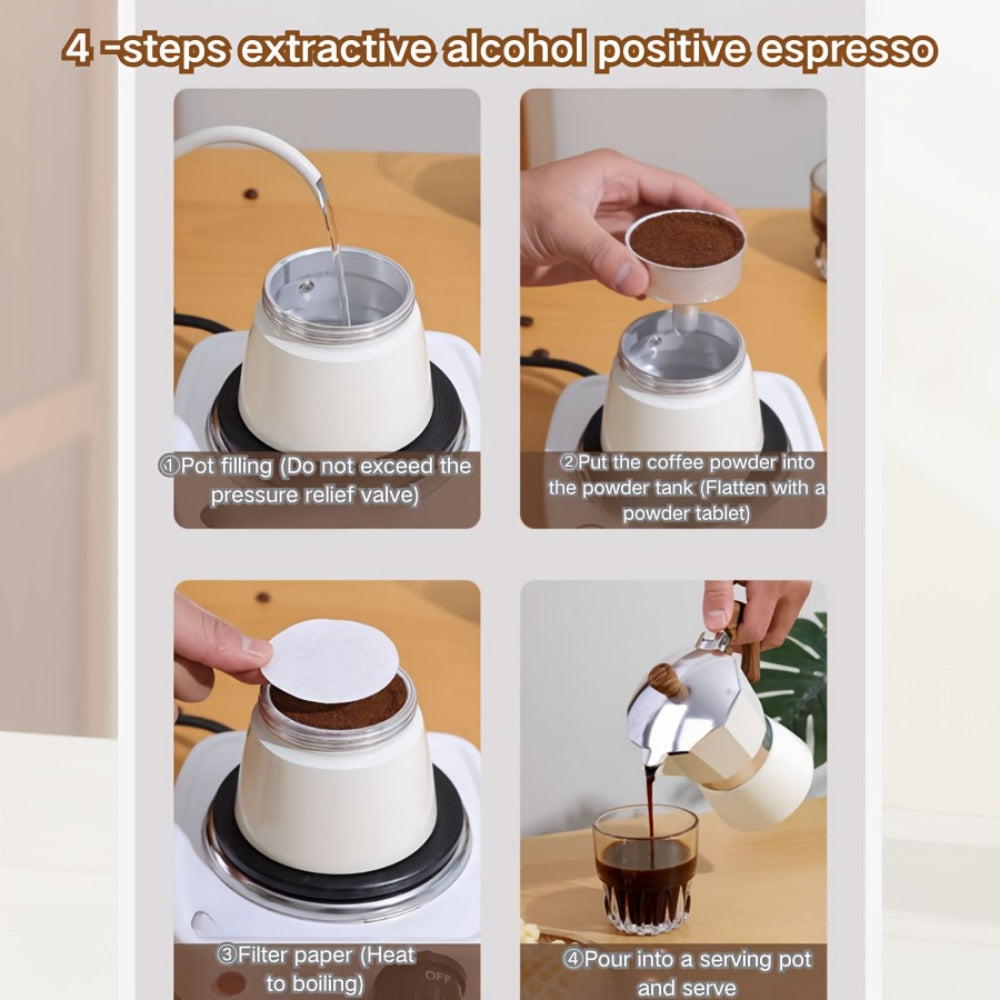 4 -steps extractive alcohol positive espresso

①Pot filling (Do not exceed the pressure relief valve)

②Put the coffee powder into the powder tank (Flatten with a powder tablet)

③Filter paper (Heat to boiling)

OFF

④Pour into a serving pot and serve