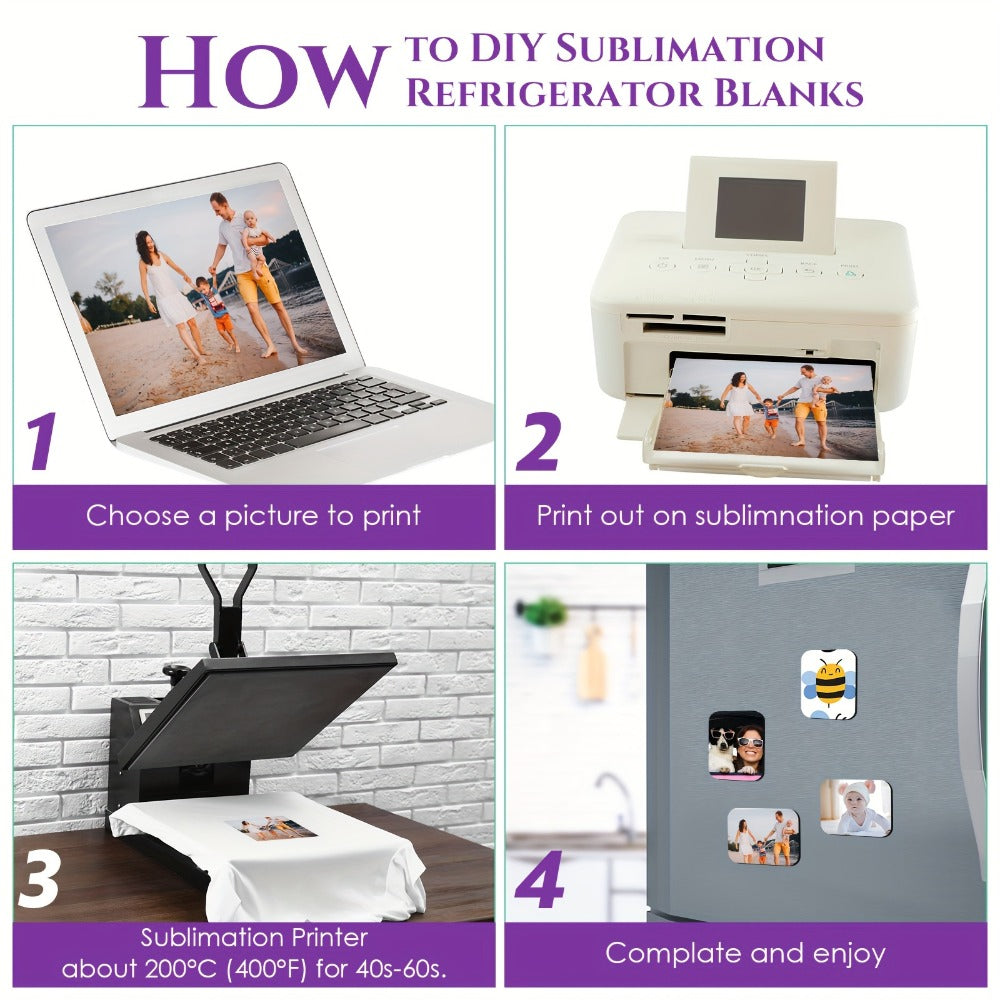 HOW TO DIY SUBLIMATION REFRIGERATOR BLANKS

1

Choose a picture to print

2

Print out on sublimnation paper

3

Sublimation Printer
about 200°C (400°F) for 40s-60s.

4

Complate and enjoy